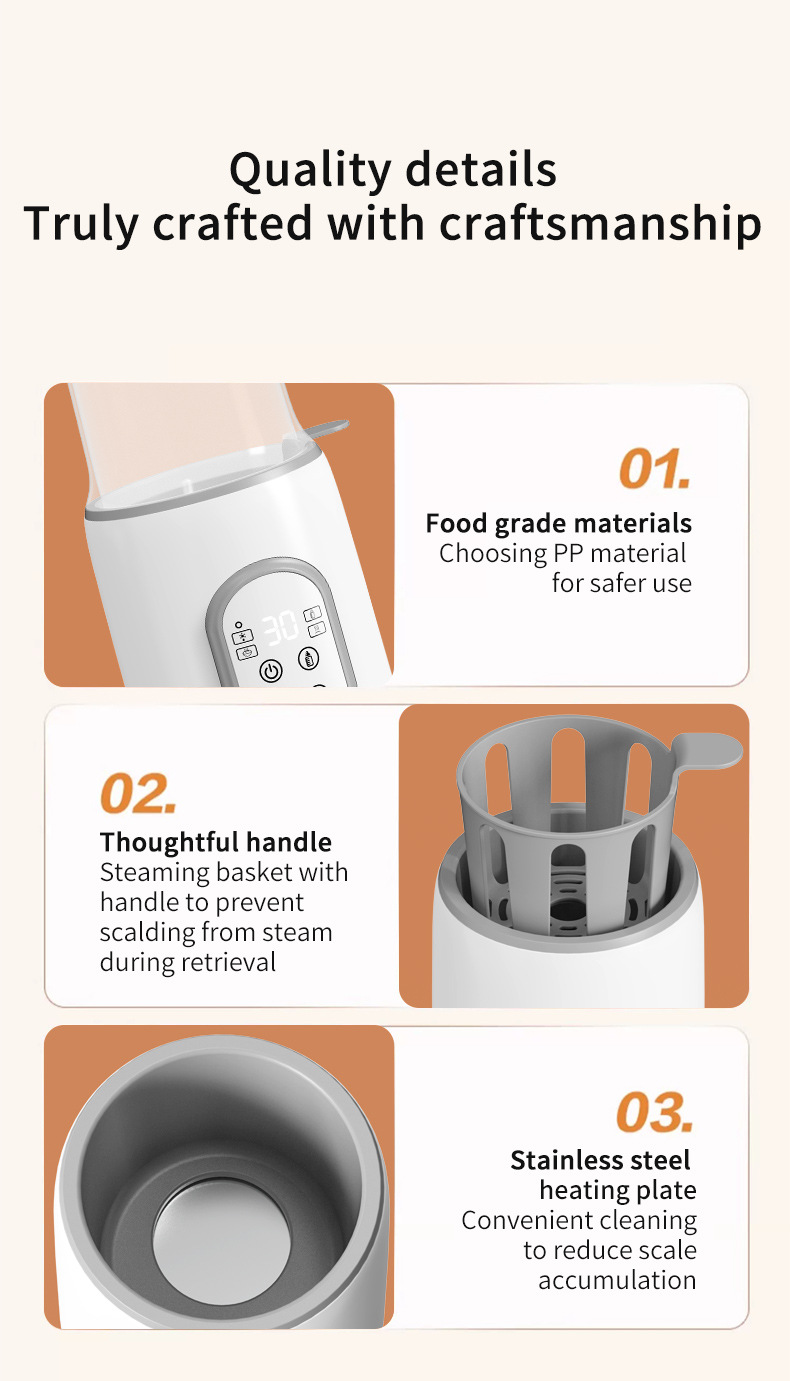 Quality details
Truly crafted with craftsmanship

30

01.

Food grade materials
Choosing PP material for safer use

02.

Thoughtful handle
Steaming basket with handle to prevent scalding from steam during retrieval

03.

Stainless steel heating plate
Convenient cleaning to reduce scale accumulation