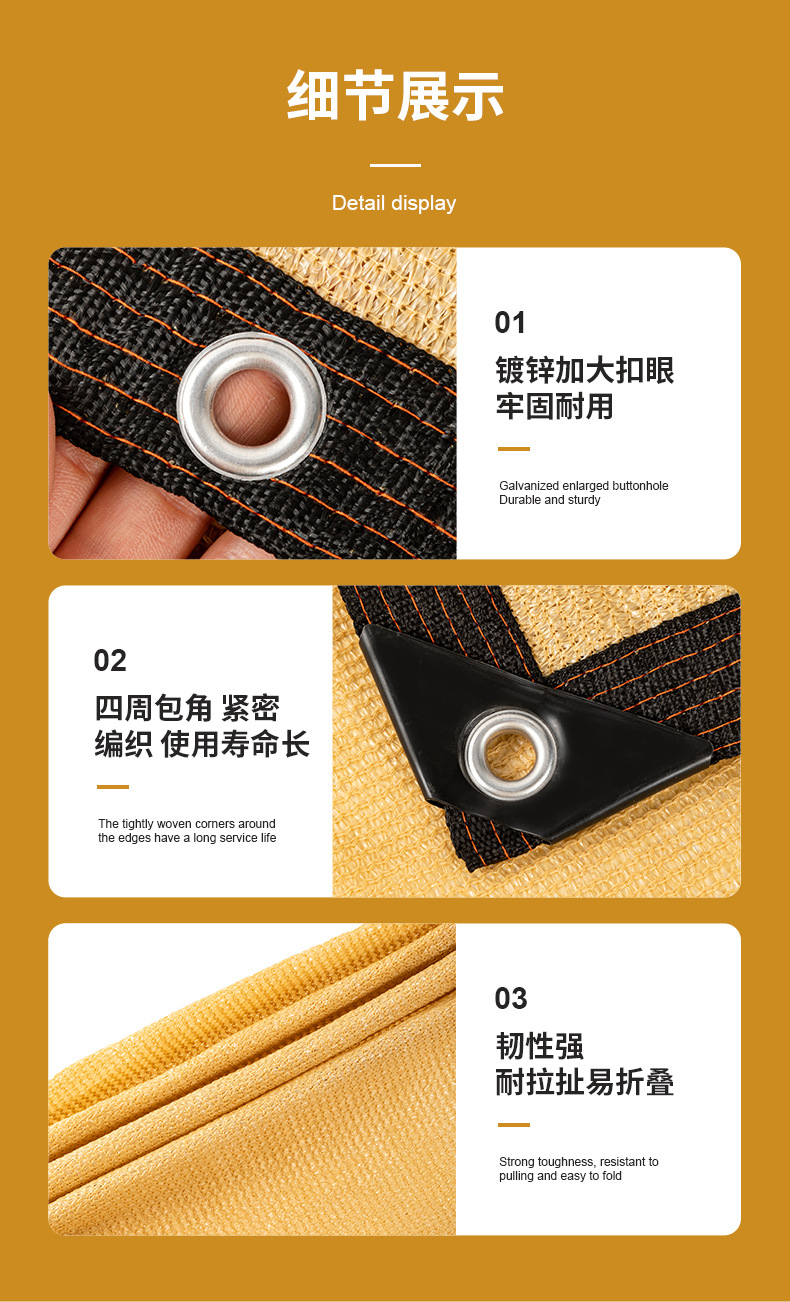 细节展示

Detail display

01

镀锌加大扣眼
牢固耐用

Galvanized enlarged buttonhole
Durable and sturdy

02

四周包角 紧密
编织 使用寿命长

The tightly woven corners around the edges have a long service life

03

韧性强
耐拉扯易折叠

Strong toughness, resistant to pulling and easy to fold