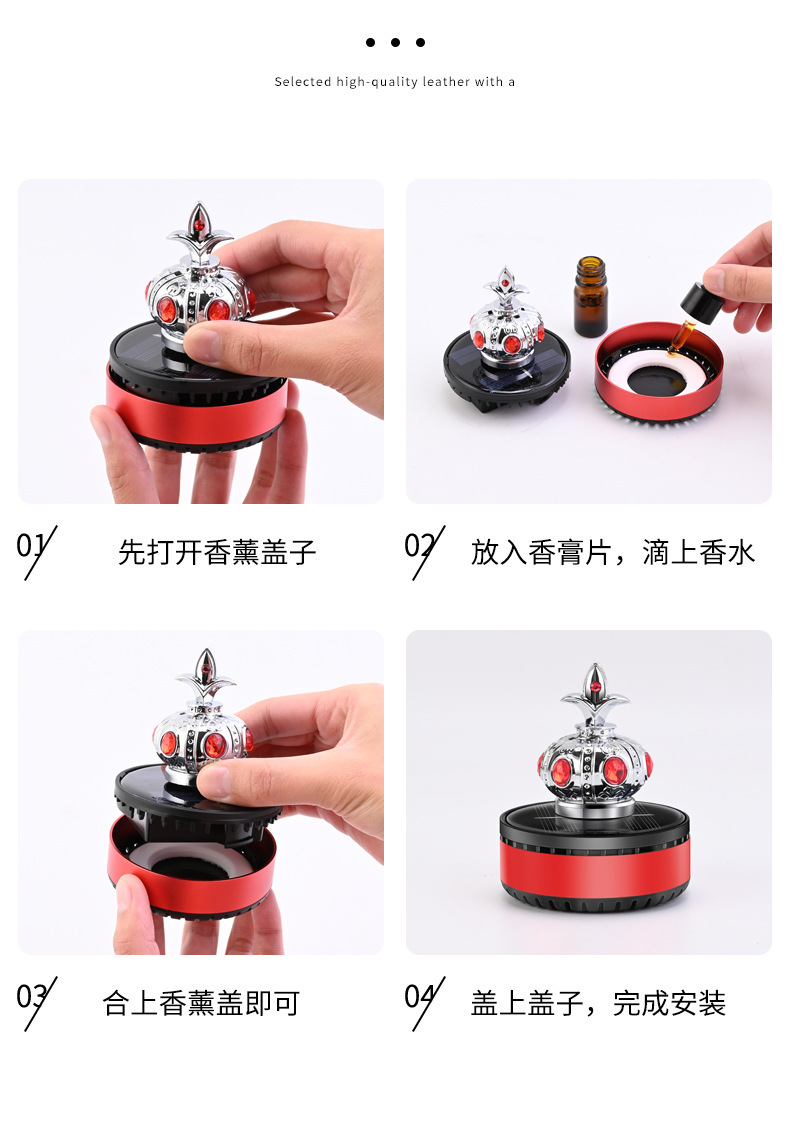 Selected high-quality leather with a

01 先打开香薰盖子

02 放入香膏片，滴上香水

03 合上香薰盖即可

04 盖上盖子，完成安装