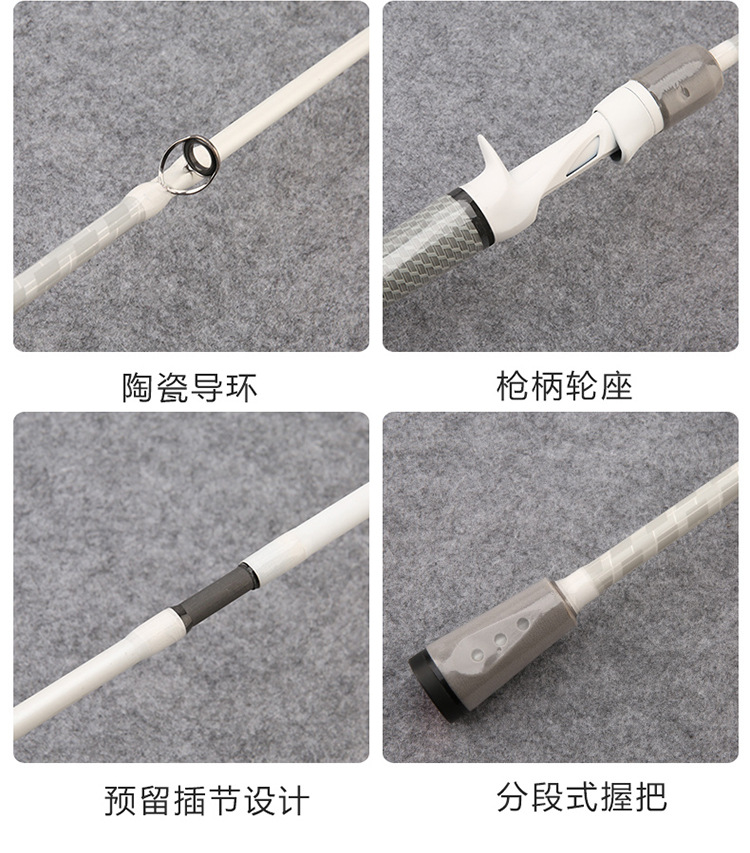 陶瓷导环

枪柄轮座

预留插节设计

分段式握把