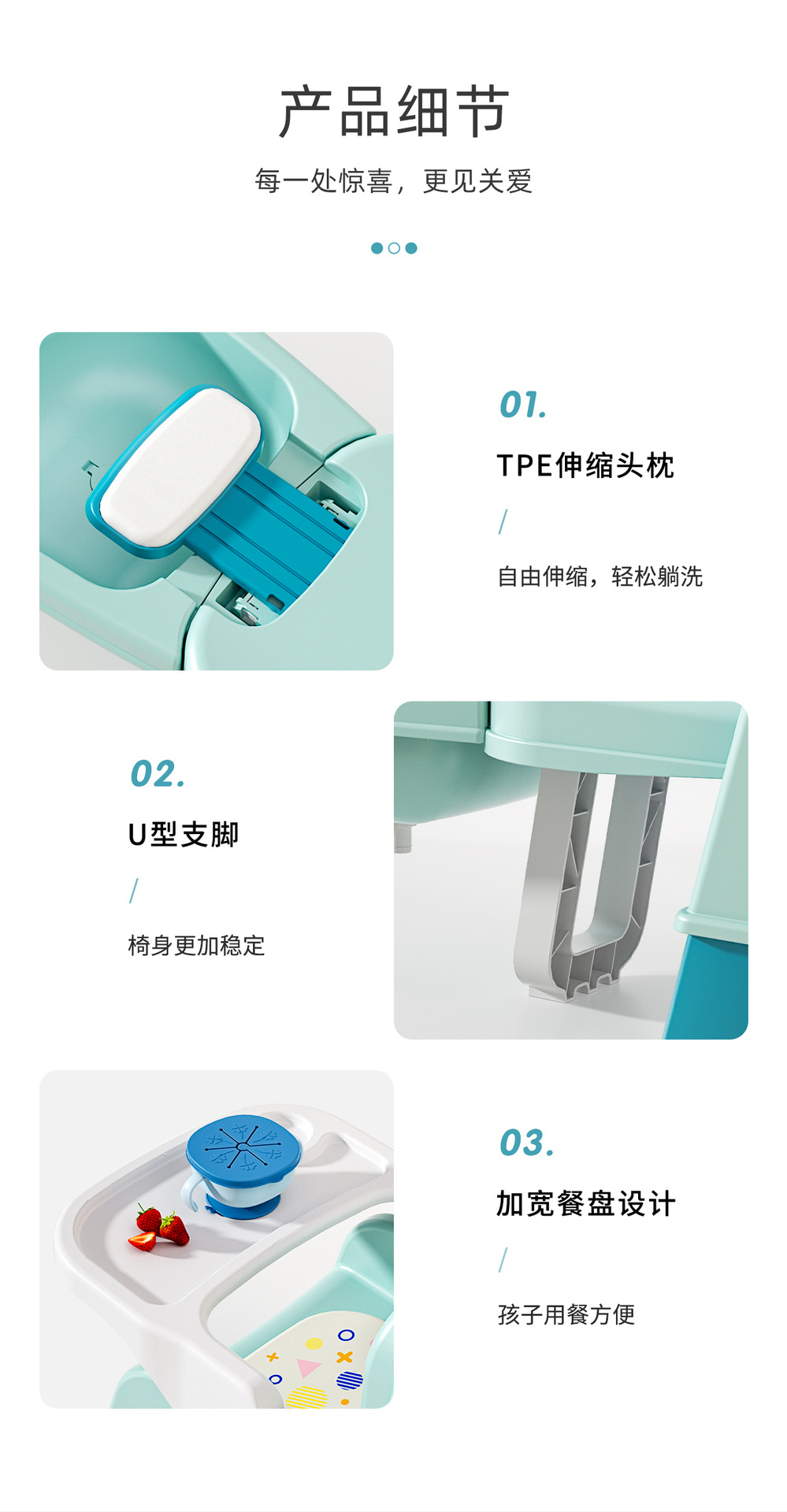 产品细节

每一处惊喜，更见关爱

01.

TPE伸缩头枕

/

自由伸缩，轻松躺洗

02.

U型支脚

/

椅身更加稳定

03.

加宽餐盘设计

/

孩子用餐方便