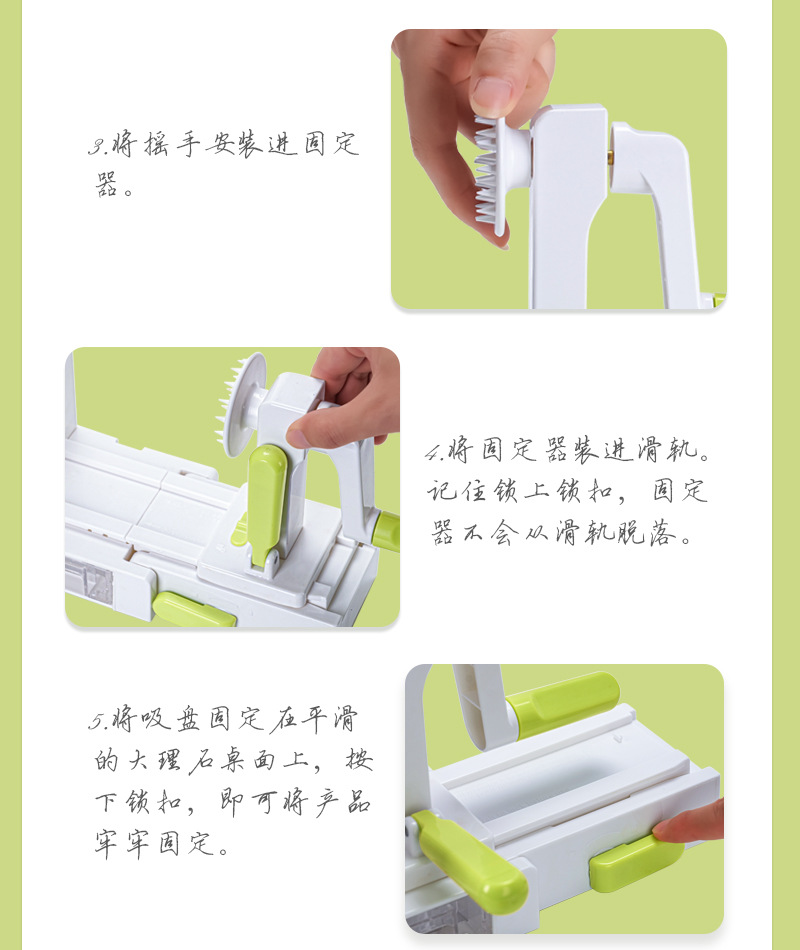 3.将摇手安装进固定器。

4.将固定器装进滑轨。记住锁上锁扣，固定器不会从滑轨脱落。

5.将吸盘固定在平滑的大理石桌面上，按下锁扣，即可将产品牢牢固定。