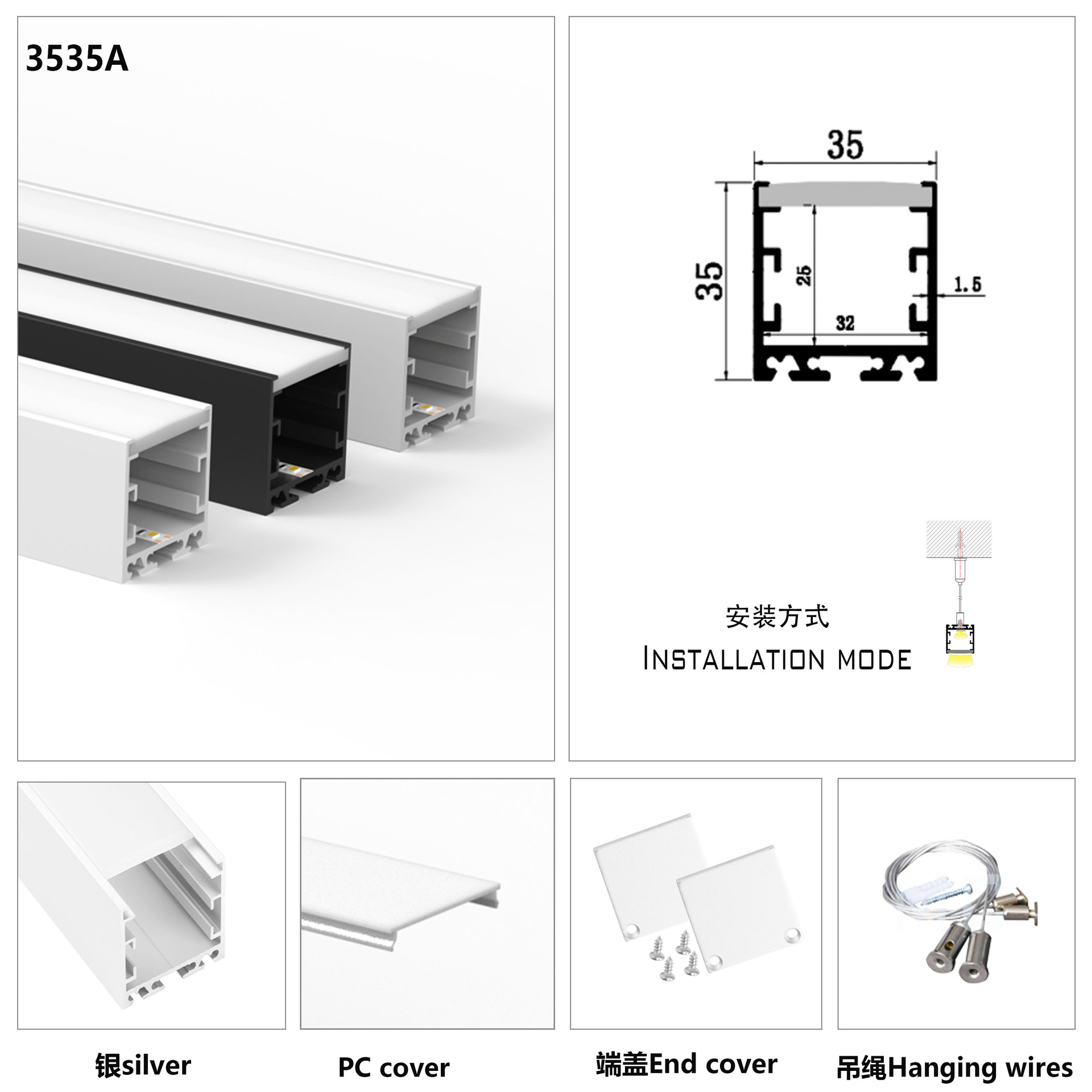 3535A

35

35

25

1.5

32

安装方式

INSTALLATION MODE

银silver

PC cover

端盖End cover

吊绳Hanging wires