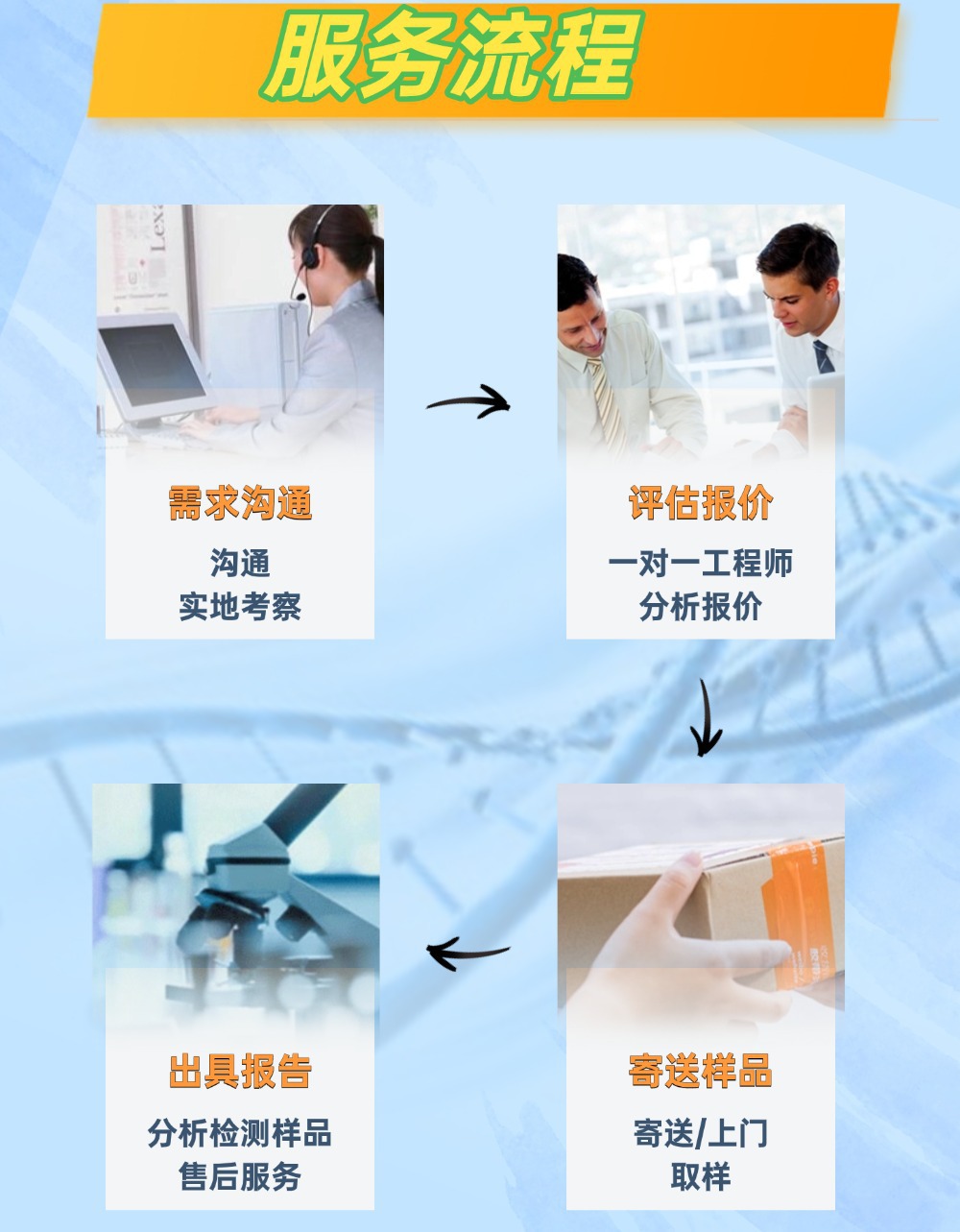 服务流程

需求沟通
沟通
实地考察

评估报价
一对一工程师
分析报价

寄送样品
寄送/上门
取样

出具报告
分析检测样品
售后服务