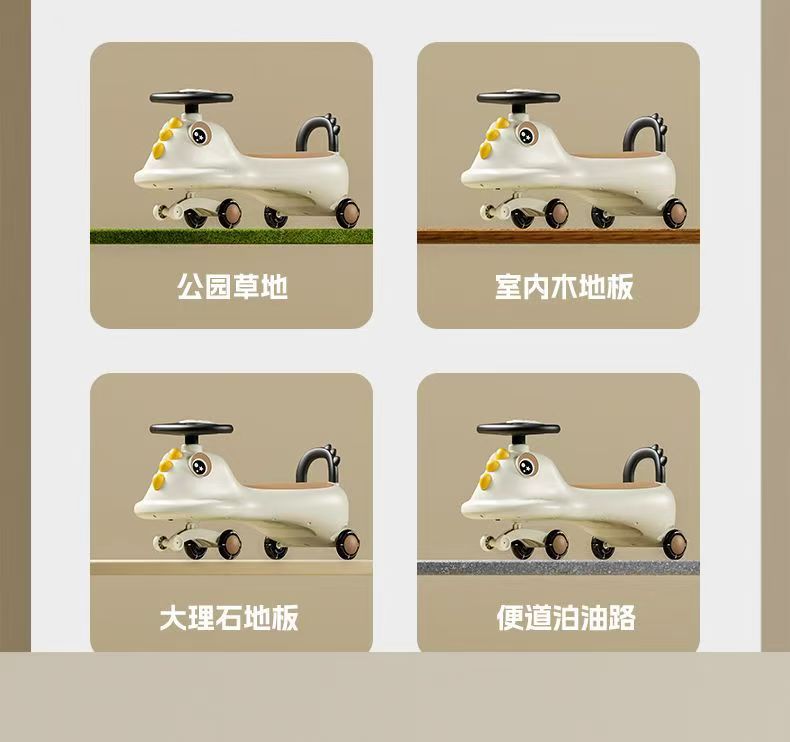 公园草地

室内木地板

大理石地板

便道泊油路