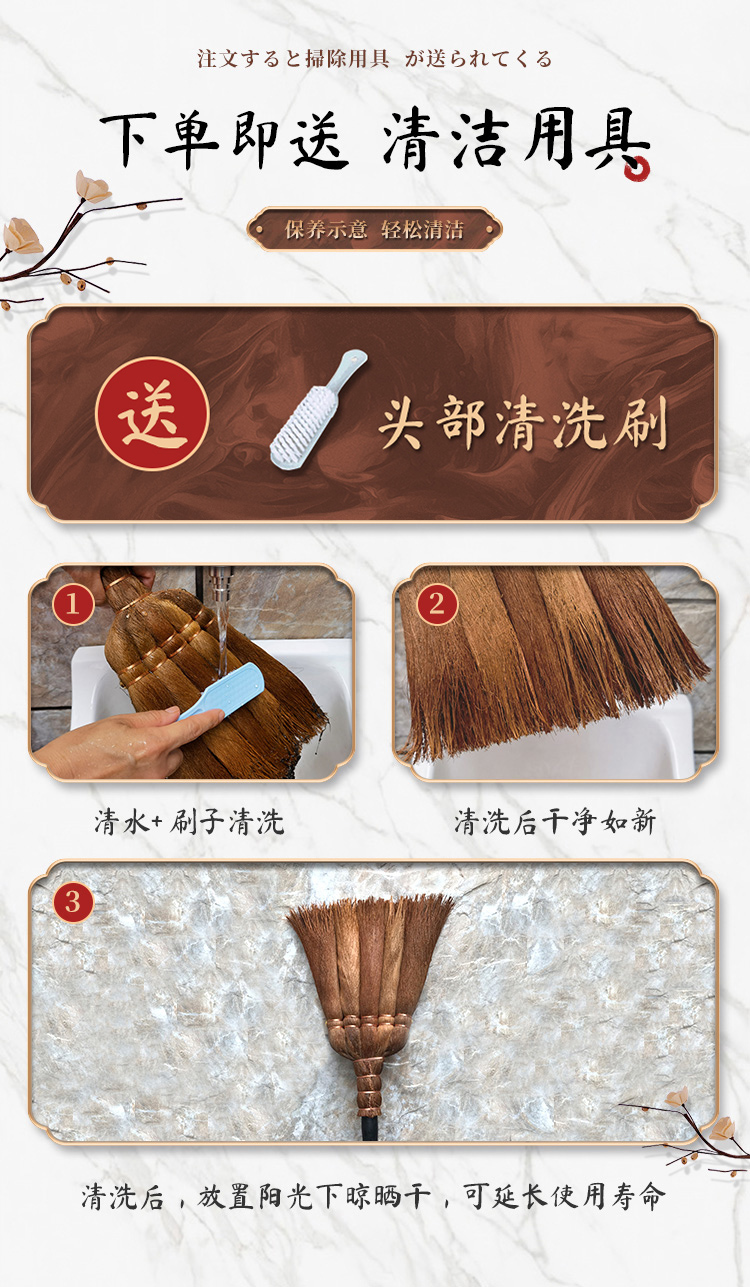 注文すると掃除用具 が送られてくる

下单即送 清洁用具

保养示意 轻松清洁

送

头部清洗刷

1

2

清水+刷子清洗

清洗后干净如新

3

清洗后，放置阳光下晾晒干，可延长使用寿命