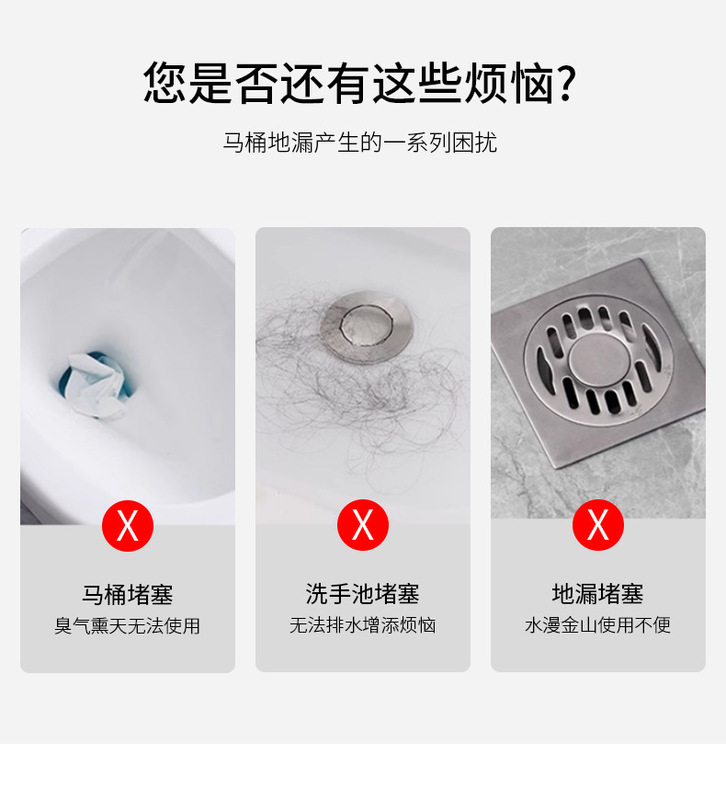 您是否还有这些烦恼?

马桶地漏产生的一系列困扰

X

马桶堵塞

臭气熏天无法使用

X

洗手池堵塞

无法排水增添烦恼

X

地漏堵塞

水漫金山使用不便