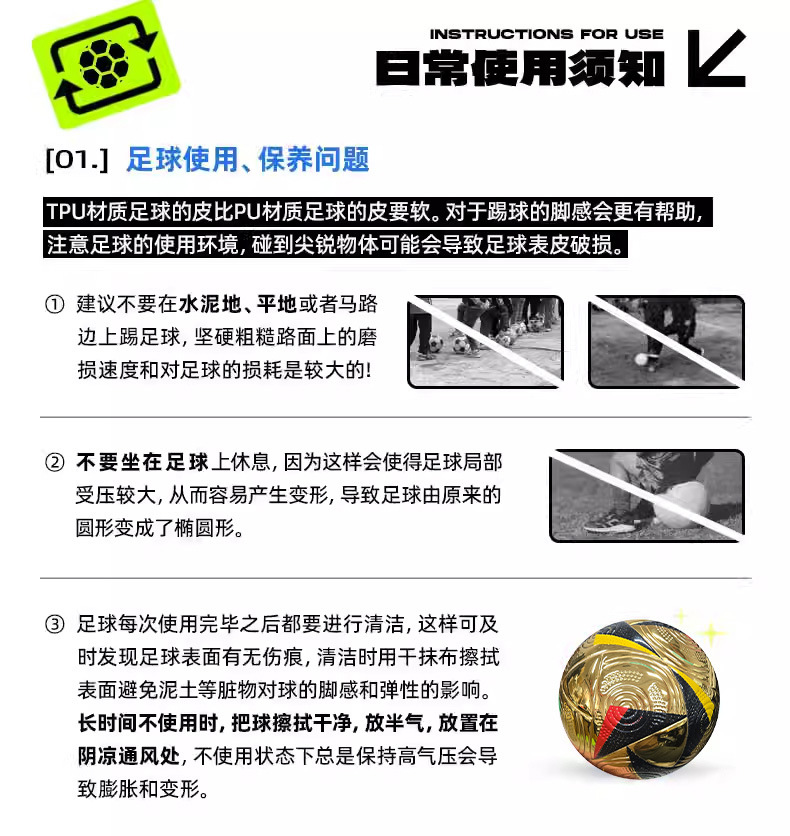 INSTRUCTIONS FOR USE
日常使用须知

[01.] 足球使用、保养问题

TPU材质足球的皮比PU材质足球的皮要软。对于踢球的脚感会更有帮助，注意足球的使用环境，碰到尖锐物体可能会导致足球表皮破损。

① 建议不要在水泥地、平地或者马路边上踢足球，坚硬粗糙路面上的磨损速度和对足球的损耗是较大的！

② 不要坐在足球上休息，因为这样会使得足球局部受压较大，从而容易产生变形，导致足球由原来的圆形变成了椭圆形。

③ 足球每次使用完毕之后都要进行清洁，这样可及时发现足球表面有无伤痕，清洁时用干抹布擦拭表面避免泥土等脏物对球的脚感和弹性的影响。长时间不使用时，把球擦拭干净，放半气，放置在阴凉通风处，不使用状态下总是保持高气压会导致膨胀和变形。