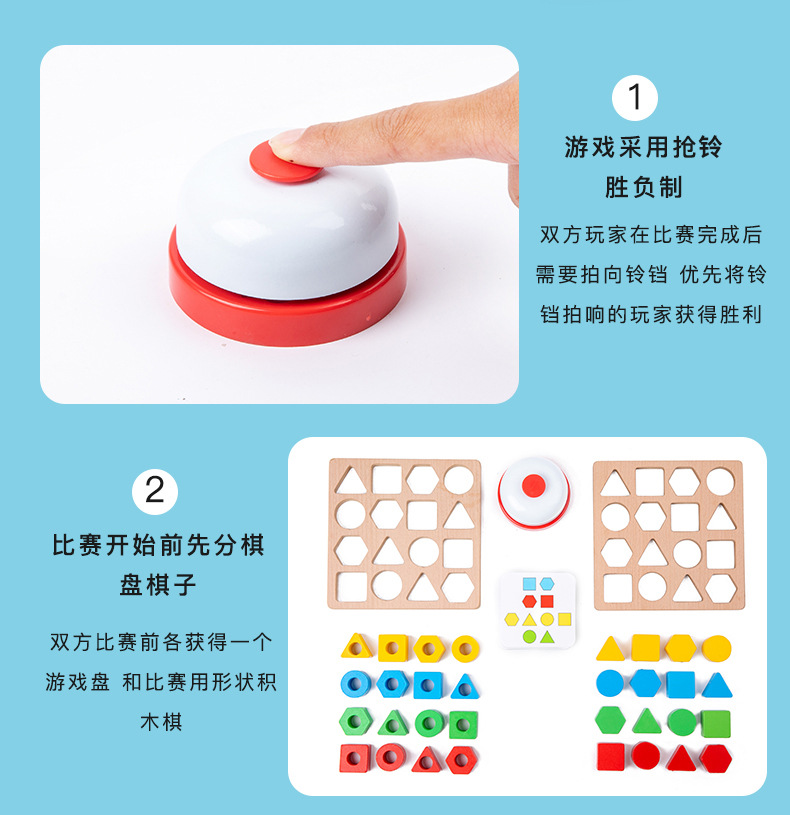 1

游戏采用抢铃胜负制

双方玩家在比赛完成后需要拍向铃铛 优先将铃铛拍响的玩家获得胜利

2

比赛开始前先分棋盘棋子

双方比赛前各获得一个游戏盘 和比赛用形状积木棋