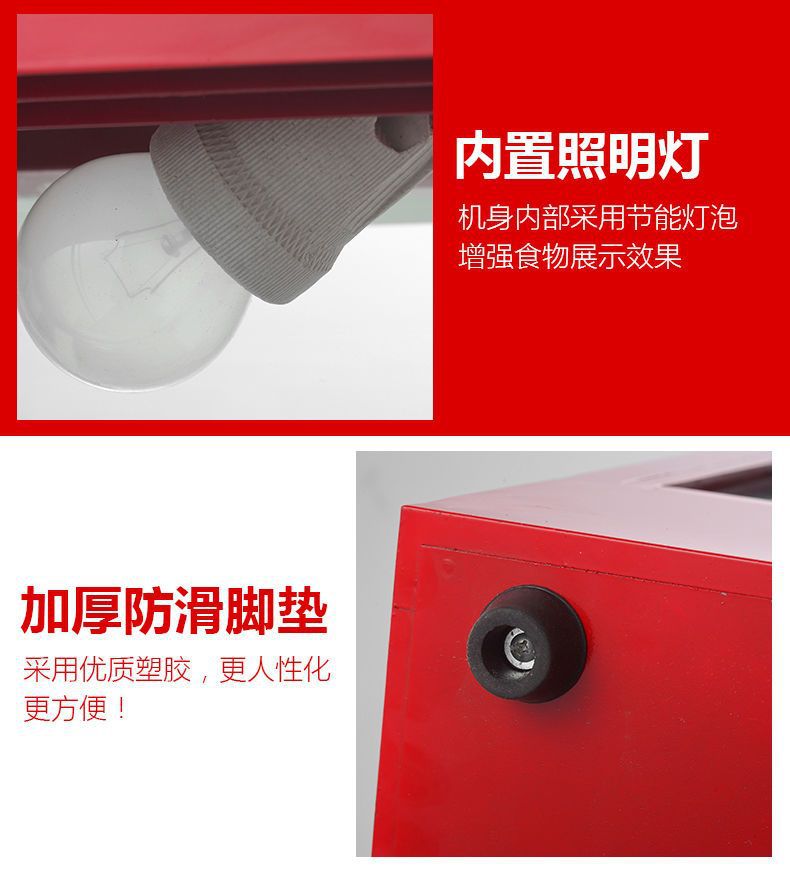 内置照明灯

机身内部采用节能灯泡
增强食物展示效果

加厚防滑脚垫

采用优质塑胶，更人性化
更方便！