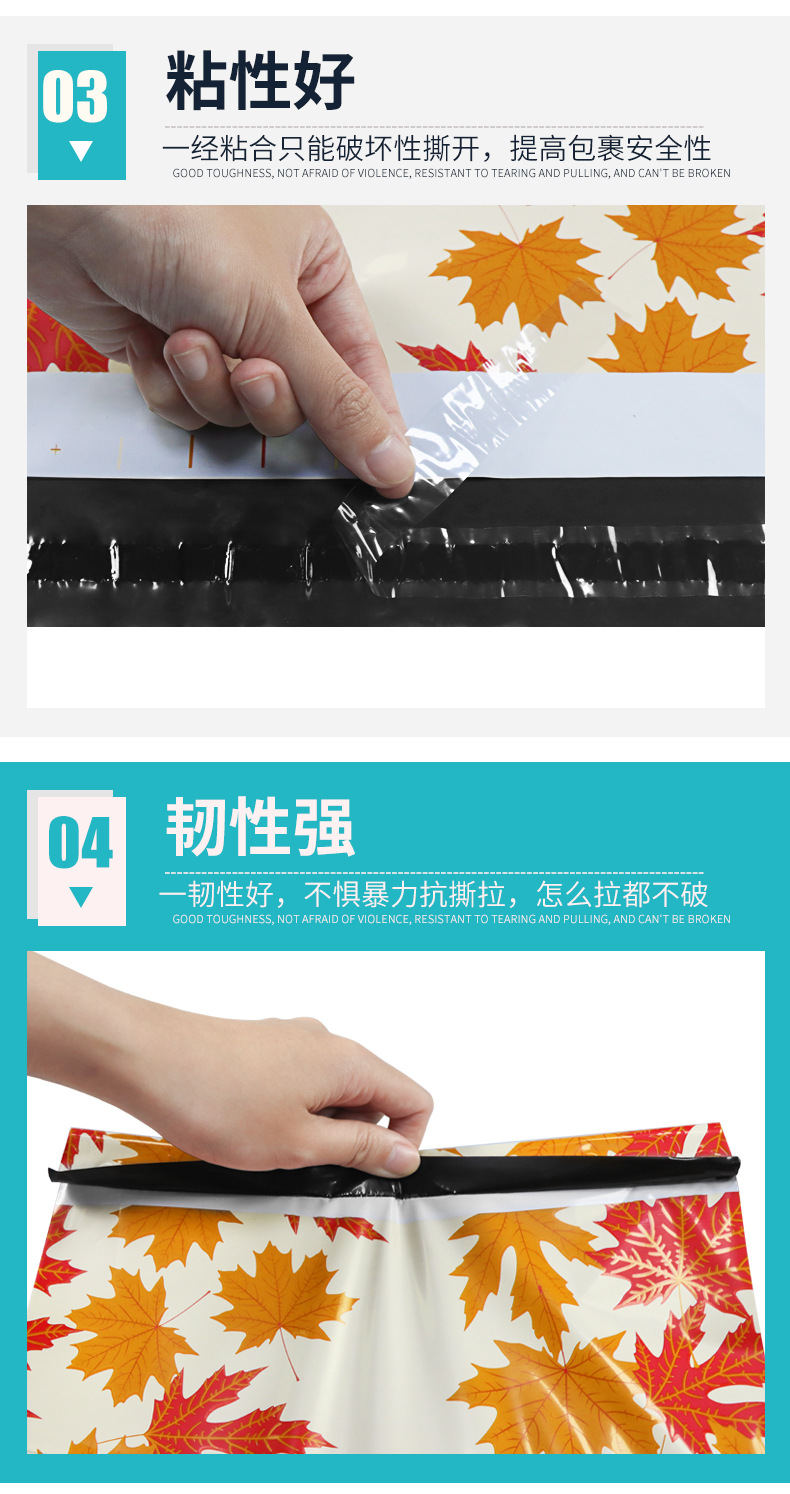 03

粘性好

一经粘合只能破坏性撕开，提高包裹安全性

GOOD TOUGHNESS, NOT AFRAID OF VIOLENCE, RESISTANT TO TEARING AND PULLING, AND CAN'T BE BROKEN

04

韧性强

一韧性好，不惧暴力抗撕拉，怎么拉都不破

GOOD TOUGHNESS, NOT AFRAID OF VIOLENCE, RESISTANT TO TEARING AND PULLING, AND CAN'T BE BROKEN