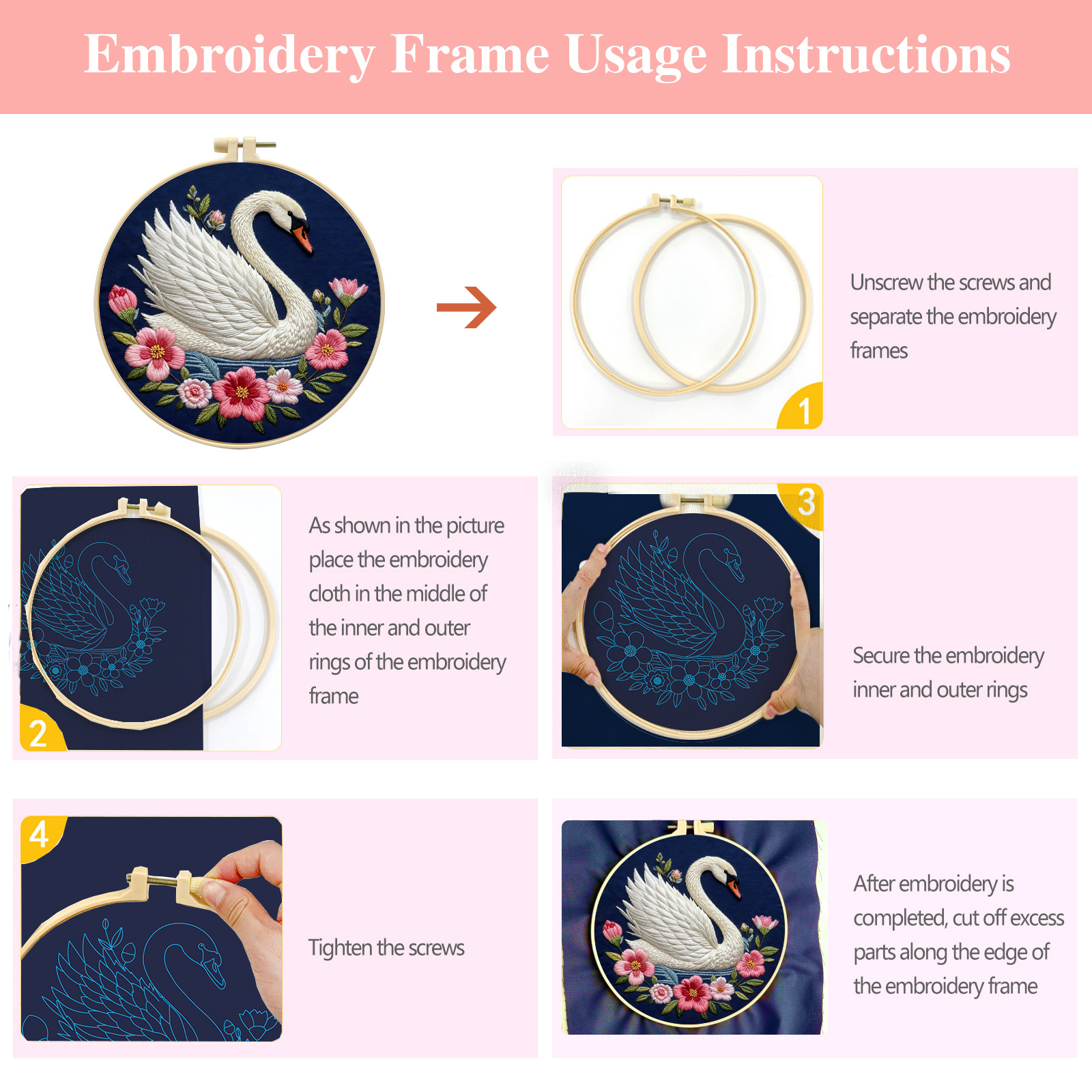 Embroidery Frame Usage Instructions

1

Unscrew the screws and separate the embroidery frames

2

As shown in the picture place the embroidery cloth in the middle of the inner and outer rings of the embroidery frame

3

Secure the embroidery inner and outer rings

4

Tighten the screws

After embroidery is completed, cut off excess parts along the edge of the embroidery frame