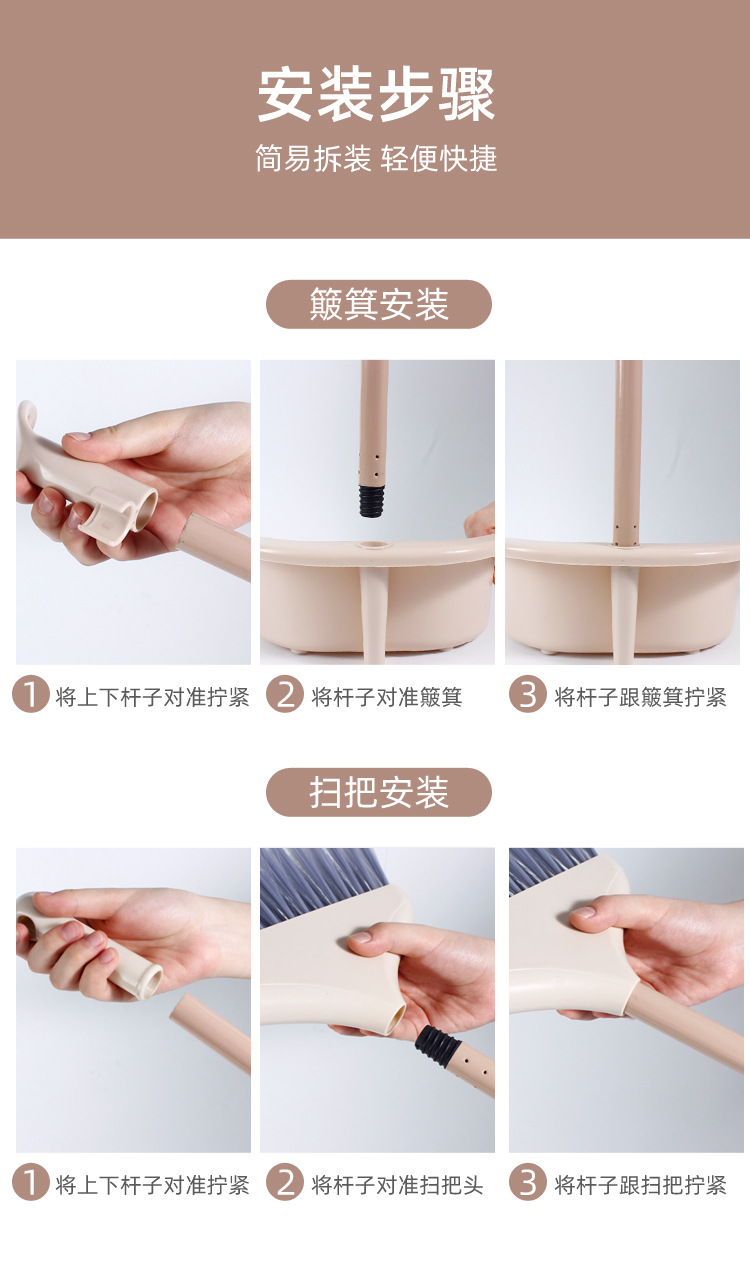 安装步骤

简易拆装 轻便快捷

簸箕安装

1 将上下杆子对准拧紧

2 将杆子对准簸箕

3 将杆子跟簸箕拧紧

扫把安装

1 将上下杆子对准拧紧

2 将杆子对准扫把头

3 将杆子跟扫把拧紧