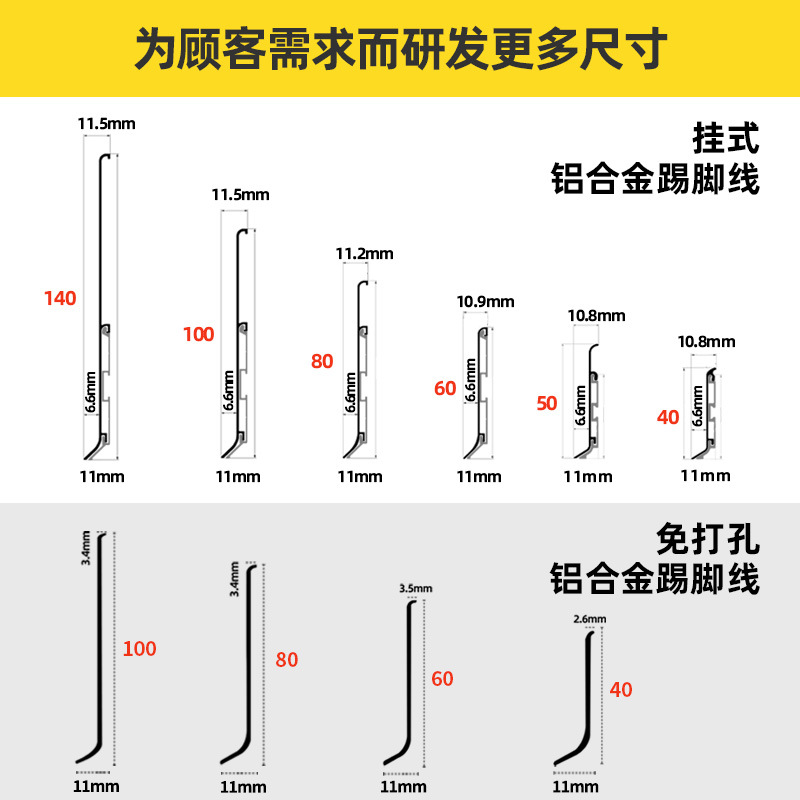 为顾客需求而研发更多尺寸

挂式
铝合金踢脚线

11.5mm
140
6.6mm
11mm

11.5mm
100
6.6mm
11mm

11.2mm
80
6.6mm
11mm

10.9mm
60
6.6mm
11mm

10.8mm
50
6.6mm
11mm

10.8mm
40
6.6mm
11mm

免打孔
铝合金踢脚线

3.4mm
100
11mm

3.4mm
80
11mm

3.5mm
60
11mm

2.6mm
40
11mm