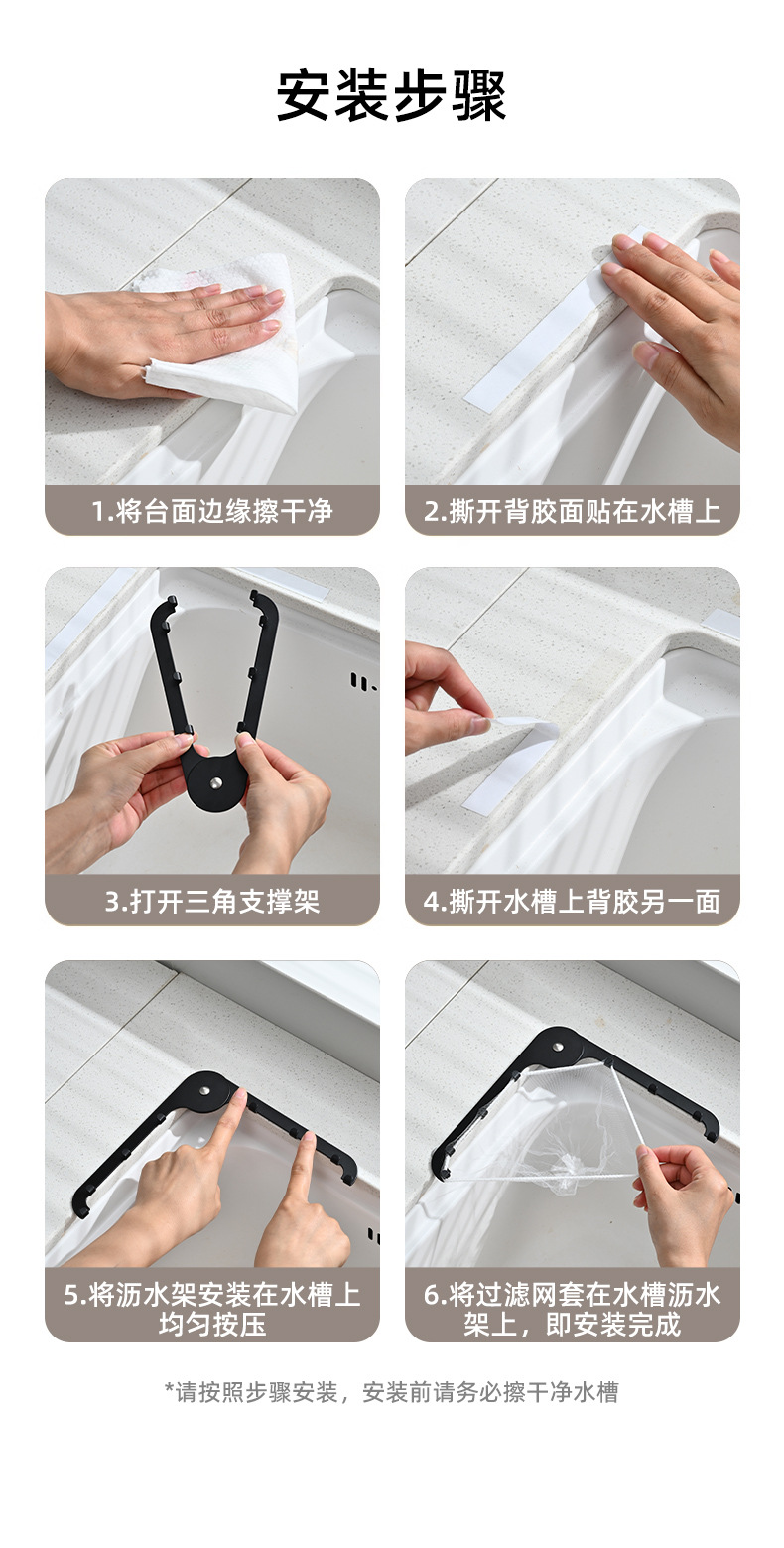 安装步骤

1.将台面边缘擦干净

2.撕开背胶面贴在水槽上

3.打开三角支撑架

4.撕开水槽上背胶另一面

5.将沥水架安装在水槽上均匀按压

6.将过滤网套在水槽沥水架上，即安装完成

*请按照步骤安装，安装前请务必擦干净水槽