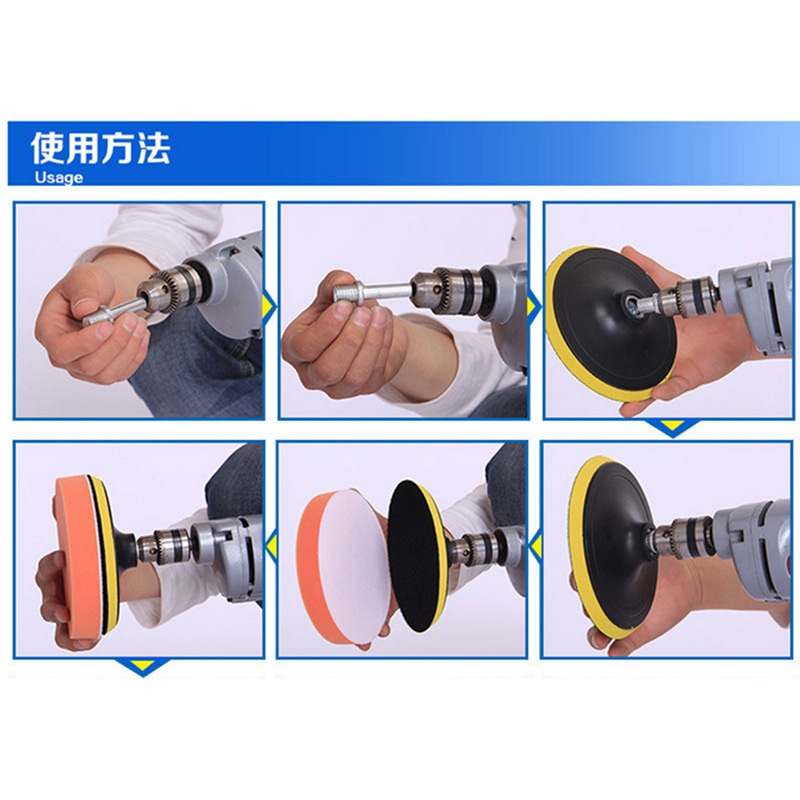 使用方法
Usage