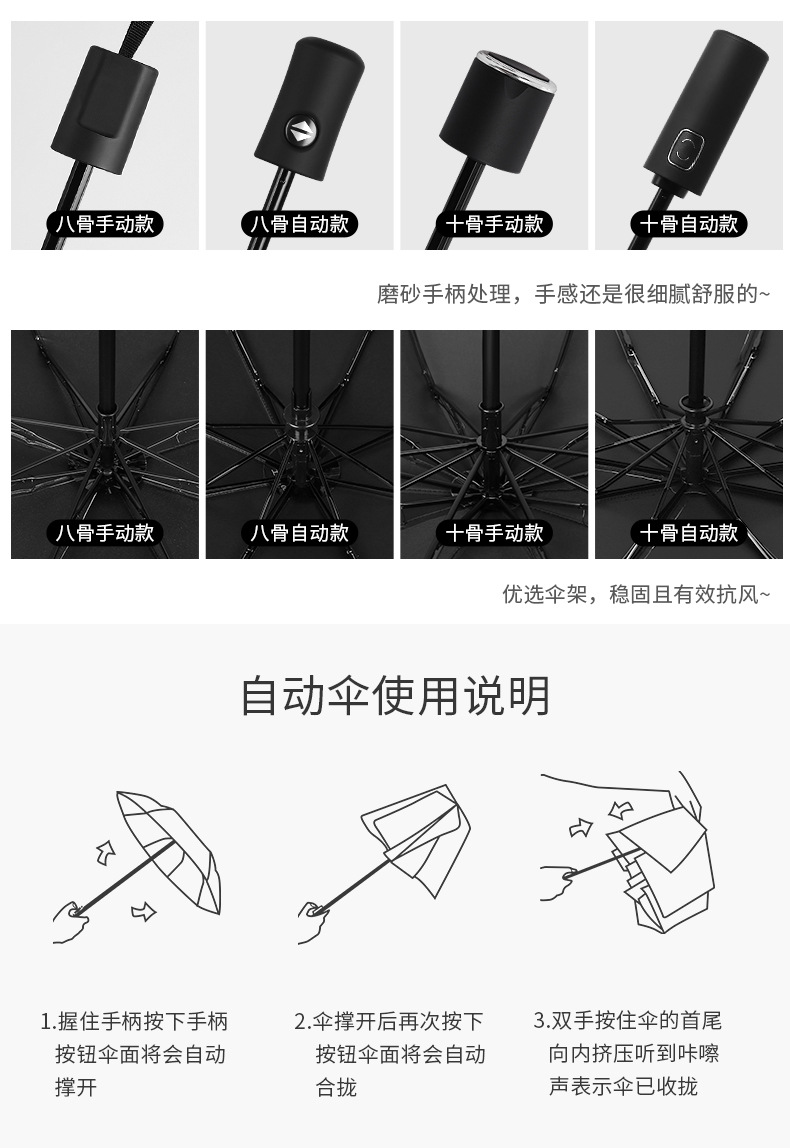 八骨手动款

八骨自动款

十骨手动款

十骨自动款

磨砂手柄处理，手感还是很细腻舒服的~

八骨手动款

八骨自动款

十骨手动款

十骨自动款

优选伞架，稳固且有效抗风~

自动伞使用说明

1.握住手柄按下手柄按钮伞面将会自动撑开

2.伞撑开后再次按下按钮伞面将会自动合拢

3.双手按住伞的首尾向内挤压听到咔嚓声表示伞已收拢