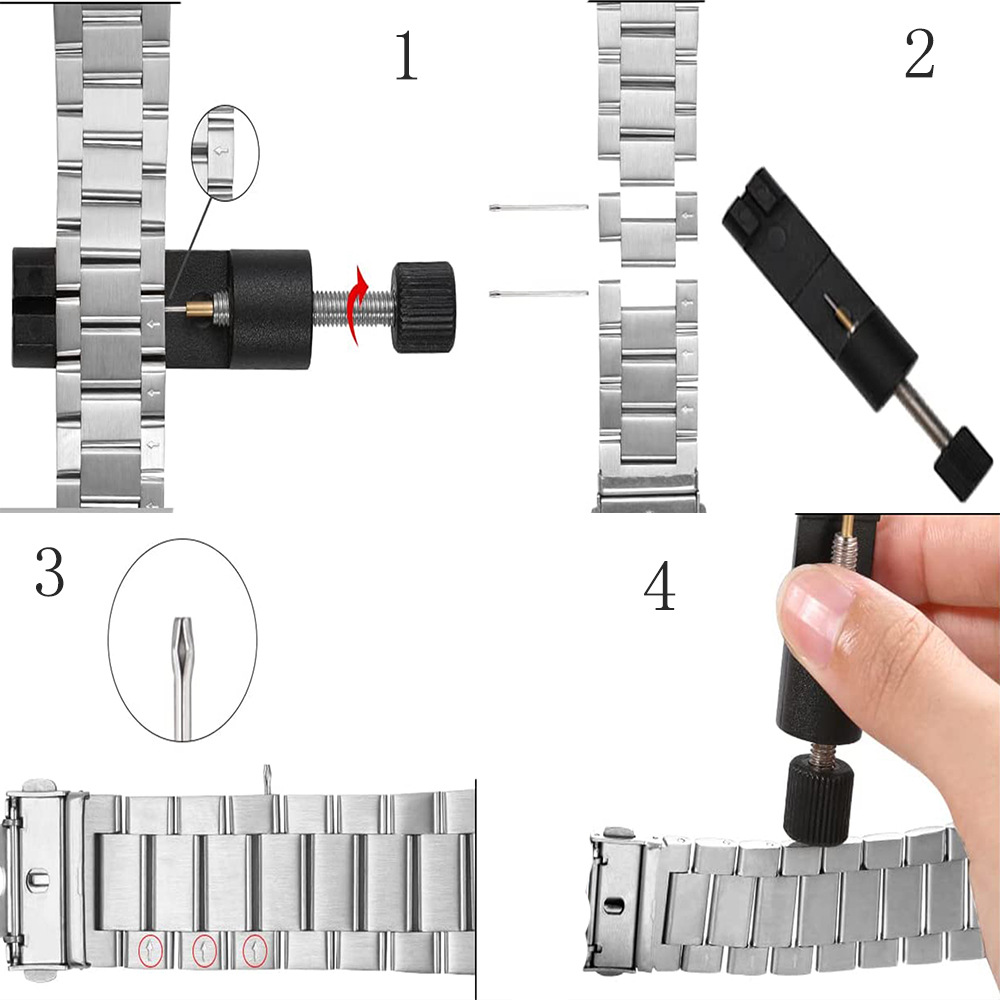 1
2
3
4