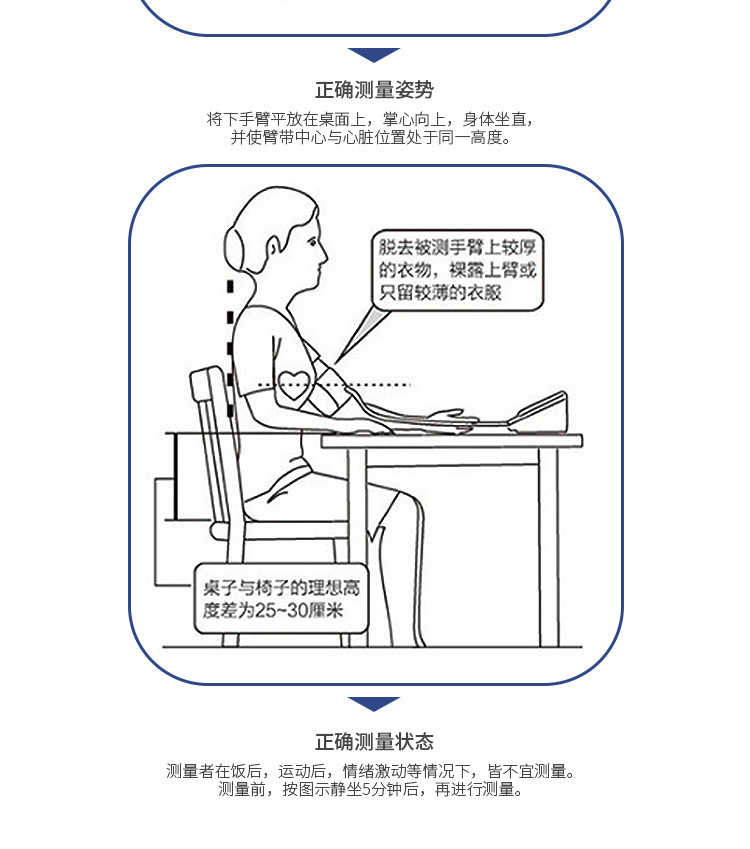 正确测量姿势

将下手臂平放在桌面上，掌心向上，身体坐直，并使臂带中心与心脏位置处于同一高度。

脱去被测手臂上较厚的衣物，裸露上臂或只留较薄的衣服

桌子与椅子的理想高度差为25~30厘米

正确测量状态

测量者在饭后，运动后，情绪激动等情况下，皆不宜测量。测量前，按图示静坐5分钟后，再进行测量。