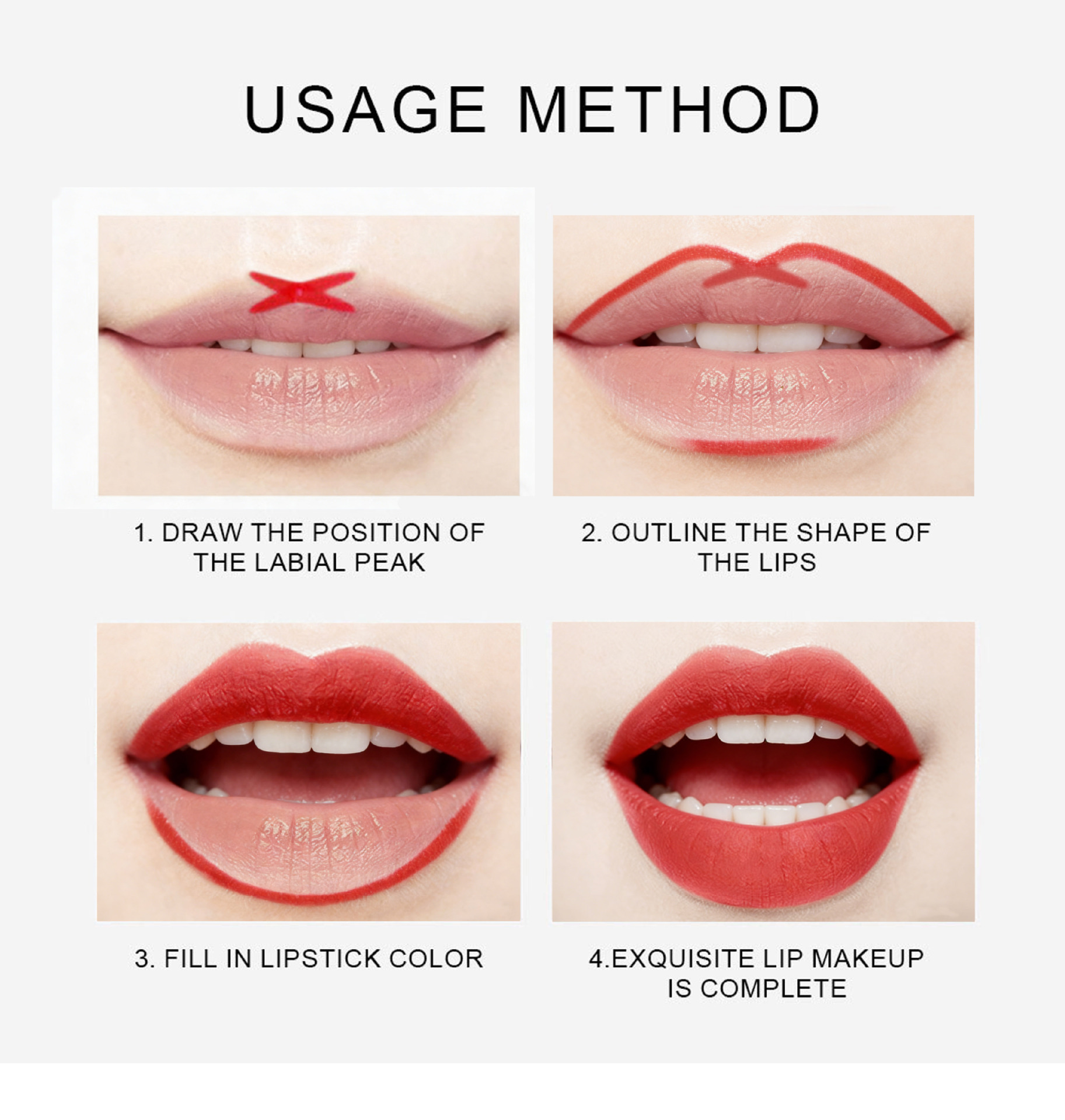 USAGE METHOD

1. DRAW THE POSITION OF THE LABIAL PEAK

2. OUTLINE THE SHAPE OF THE LIPS

3. FILL IN LIPSTICK COLOR

4.EXQUISITE LIP MAKEUP IS COMPLETE