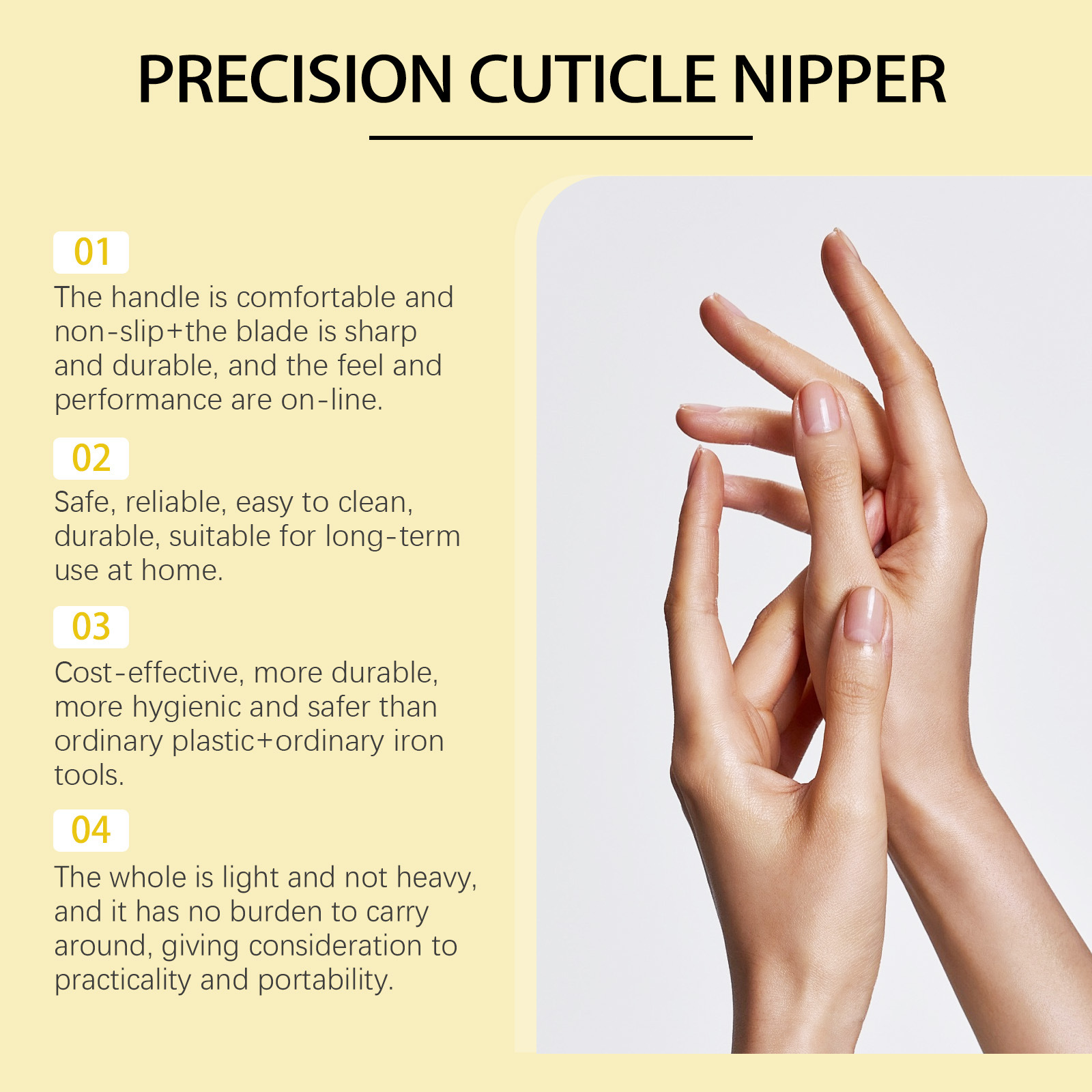 PRECISION CUTICLE NIPPER

01

The handle is comfortable and non-slip+the blade is sharp and durable, and the feel and performance are on-line.

02

Safe, reliable, easy to clean, durable, suitable for long-term use at home.

03

Cost-effective, more durable, more hygienic and safer than ordinary plastic+ordinary iron tools.

04

The whole is light and not heavy, and it has no burden to carry around, giving consideration to practicality and portability.