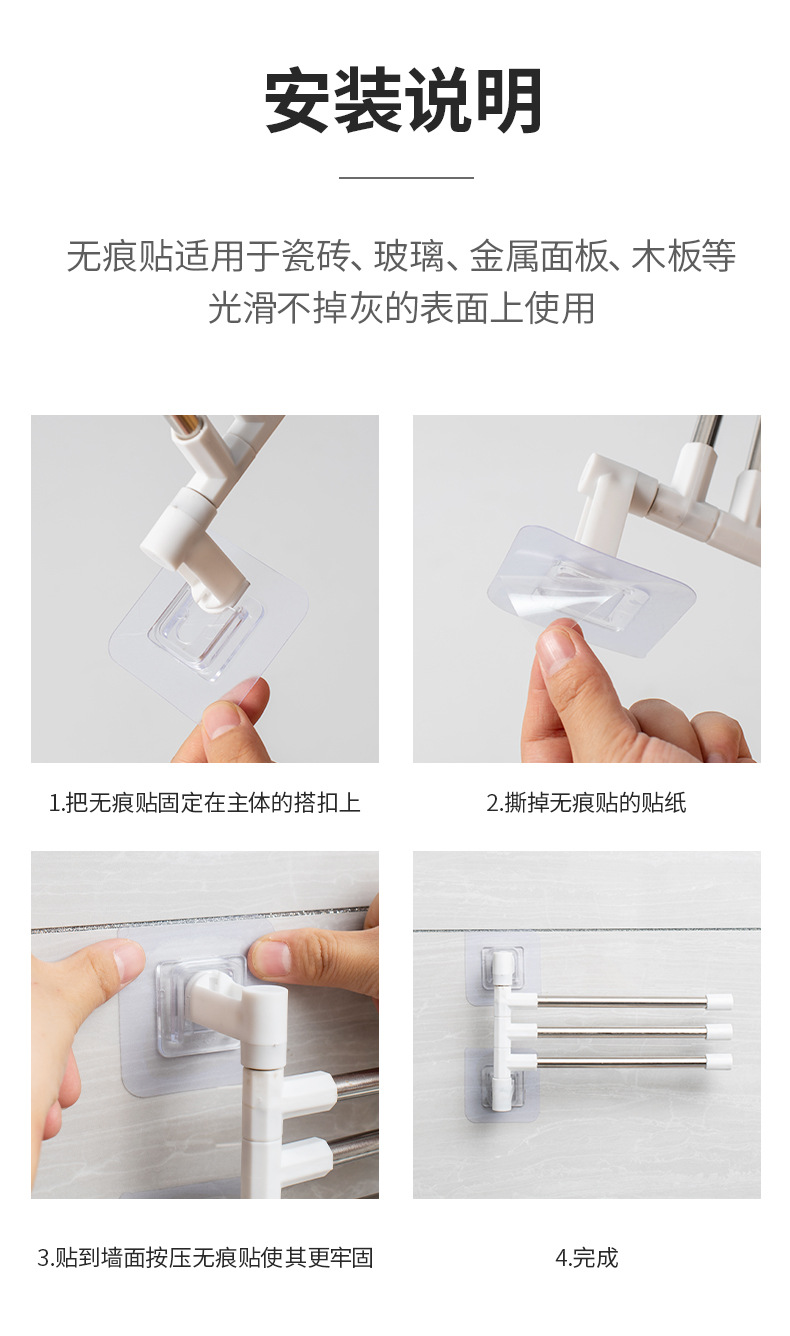 安装说明

无痕贴适用于瓷砖、玻璃、金属面板、木板等光滑不掉灰的表面上使用

1.把无痕贴固定在主体的搭扣上

2.撕掉无痕贴的贴纸

3.贴到墙面按压无痕贴使其更牢固

4.完成