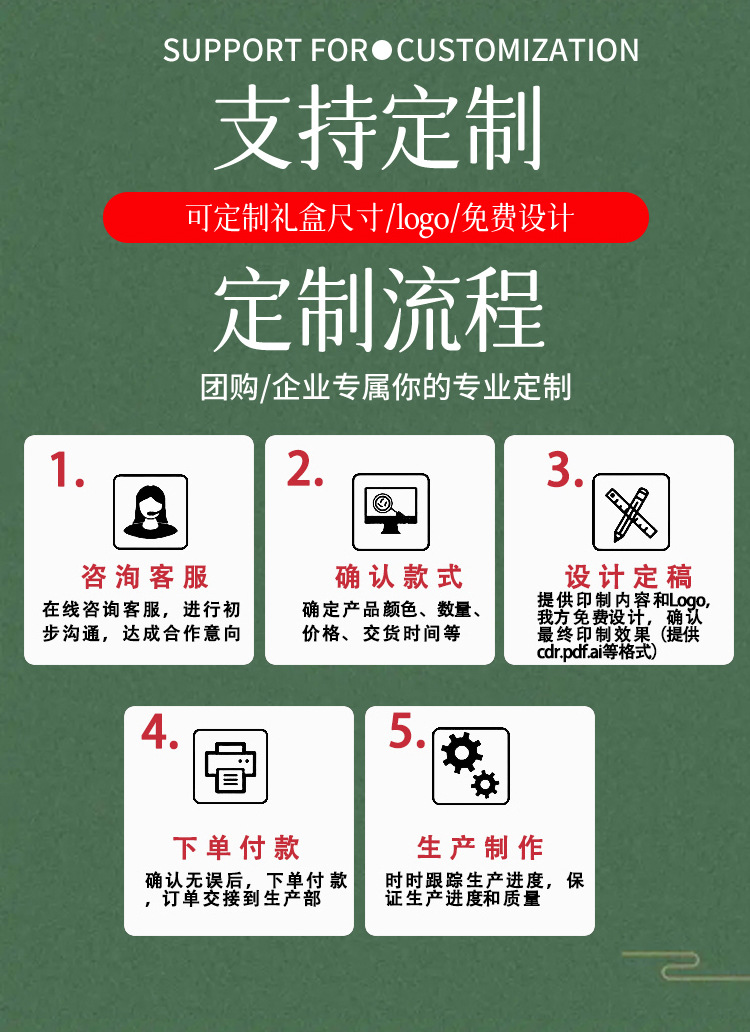 SUPPORT FOR●CUSTOMIZATION

支持定制

可定制礼盒尺寸/logo/免费设计

定制流程

团购/企业专属你的专业定制

1.

咨询客服

在线咨询客服，进行初步沟通，达成合作意向

2.

确认款式

确定产品颜色、数量、价格、交货时间等

3.

设计定稿

提供印制内容和Logo，我方免费设计，确认最终印制效果（提供cdr.pdf.ai等格式）

4.

下单付款

确认无误后，下单付款，订单交接到生产部

5.

生产制作

时时跟踪生产进度，保证生产进度和质量