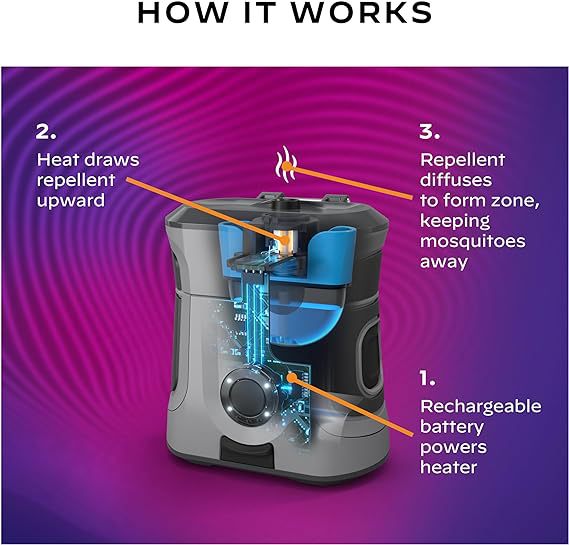 HOW IT WORKS

2.
Heat draws repellent upward

3.
Repellent diffuses to form zone, keeping mosquitoes away

1.
Rechargeable battery powers heater