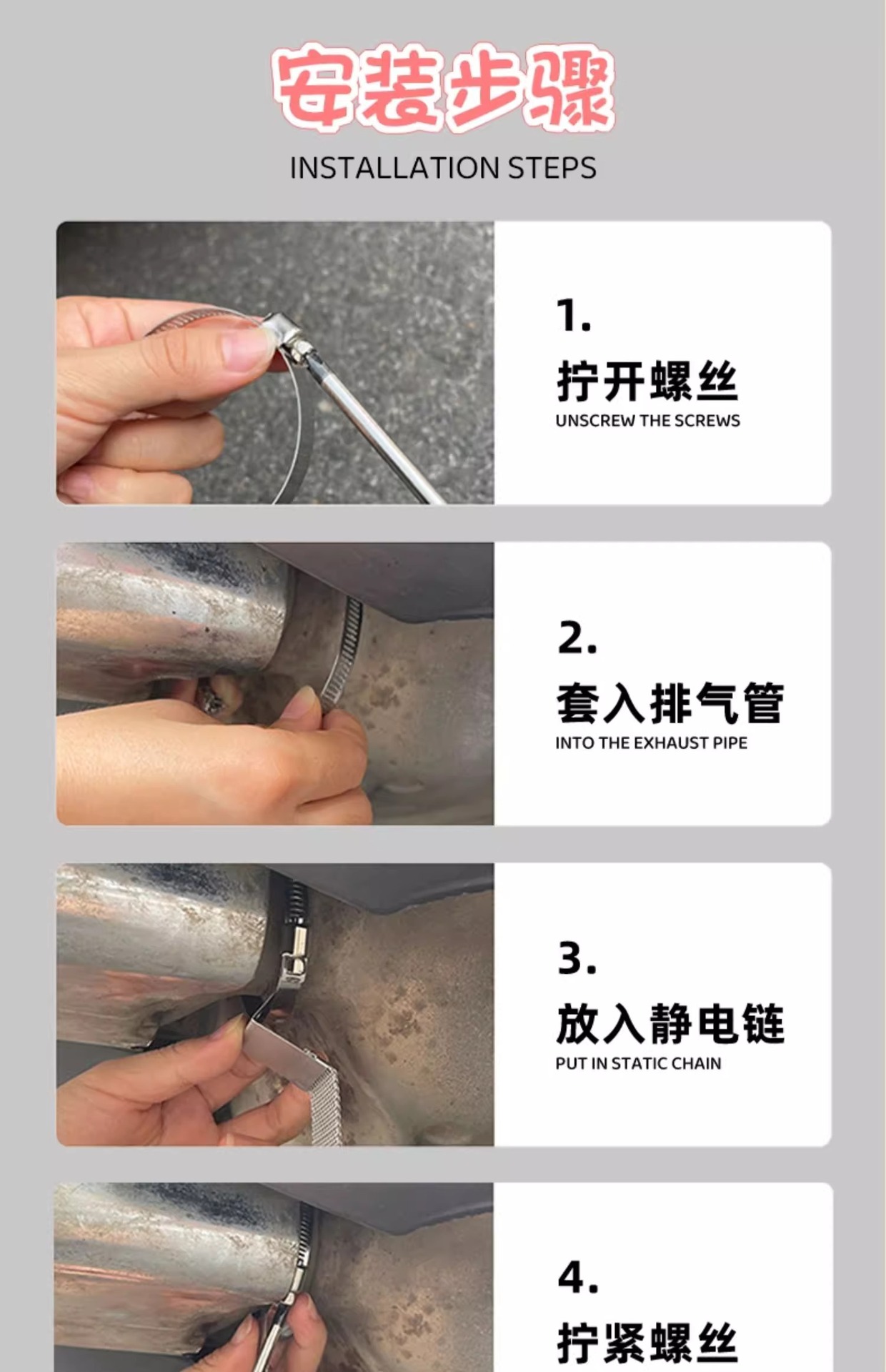 安装步骤

INSTALLATION STEPS

1.
拧开螺丝
UNSCREW THE SCREWS

2.
套入排气管
INTO THE EXHAUST PIPE

3.
放入静电链
PUT IN STATIC CHAIN

4.
拧紧螺丝