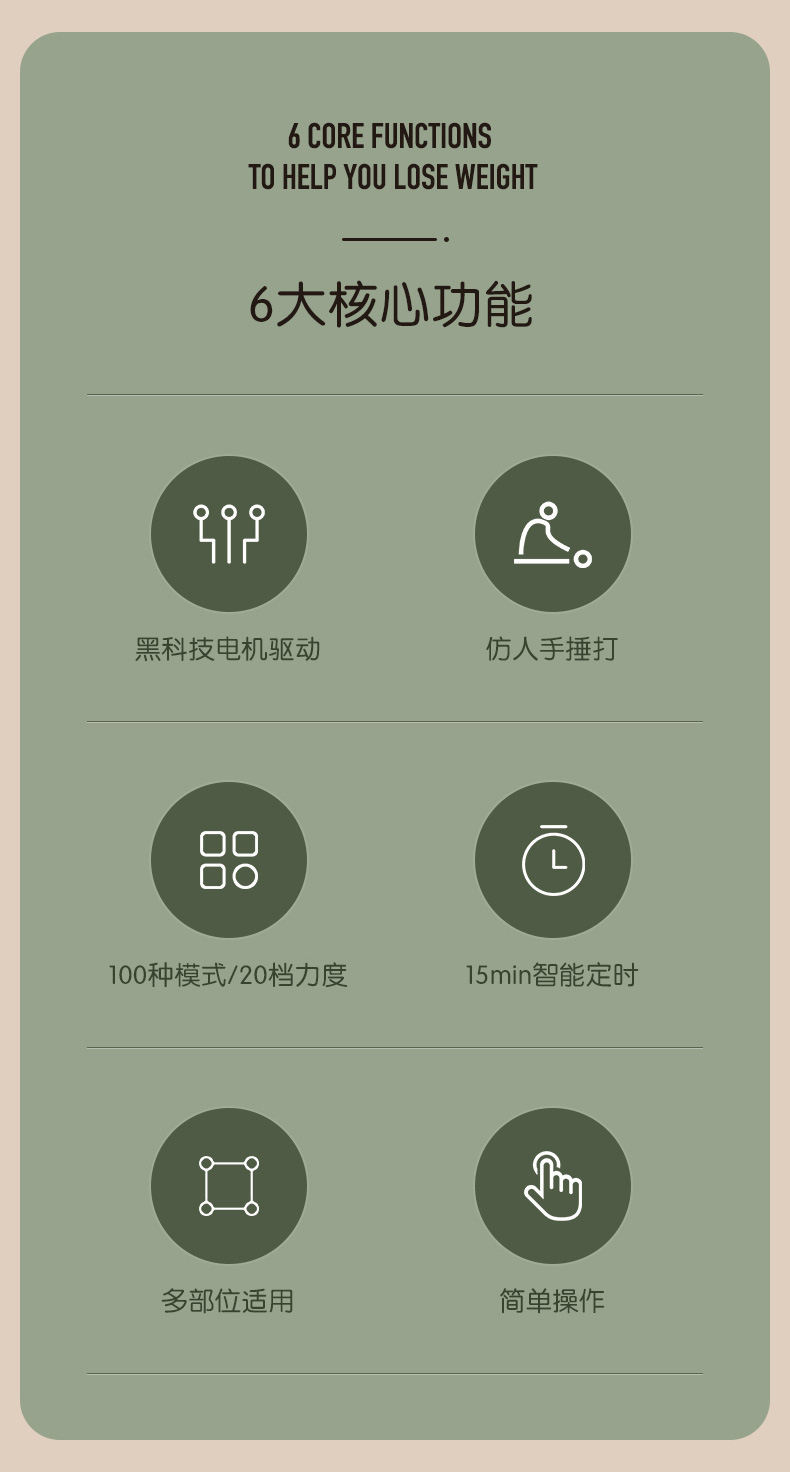 6 CORE FUNCTIONS
TO HELP YOU LOSE WEIGHT

6大核心功能

黑科技电机驱动

仿人手捶打

100种模式/20档力度

15min智能定时

多部位适用

简单操作