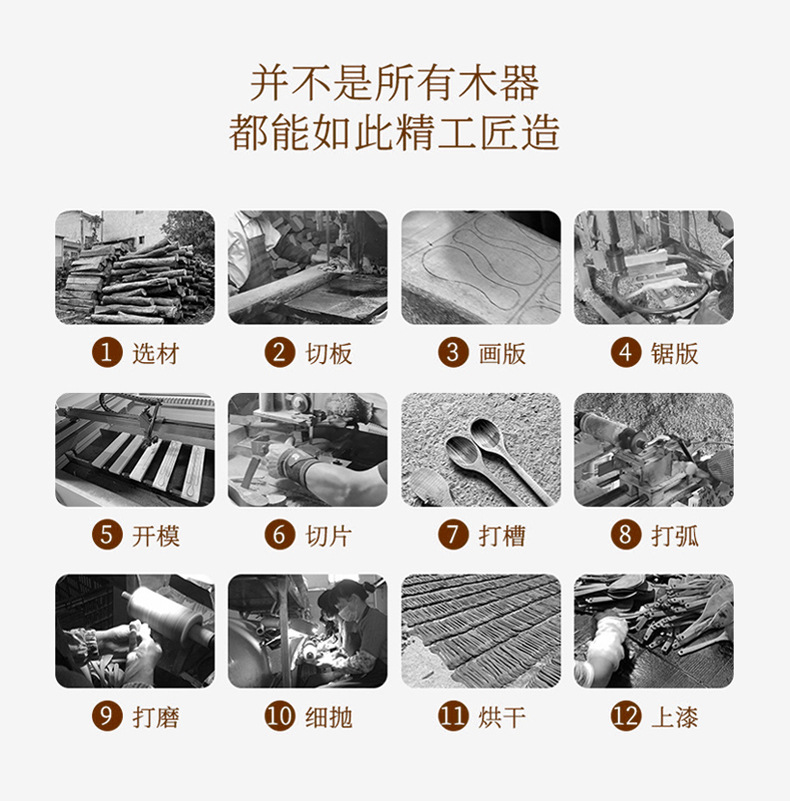 并不是所有木器
都能如此精工匠造

1 选材
2 切板
3 画版
4 锯版

5 开模
6 切片
7 打槽
8 打弧

9 打磨
10 细抛
11 烘干
12 上漆