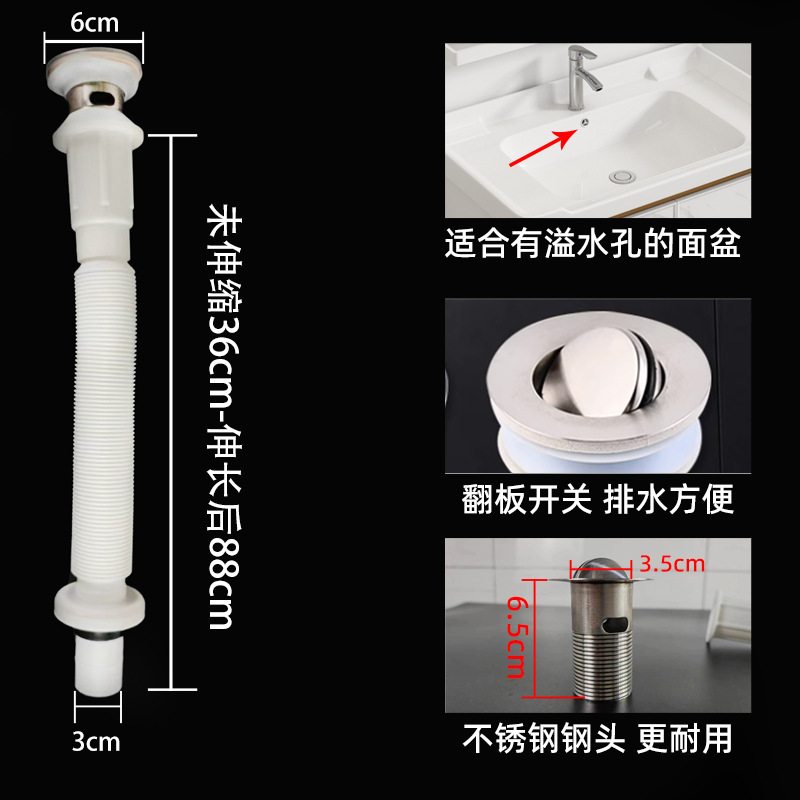 6cm

未伸缩36cm-伸长后88cm

3cm

适合有溢水孔的面盆

翻板开关 排水方便

3.5cm

6.5cm

不锈钢钢头 更耐用