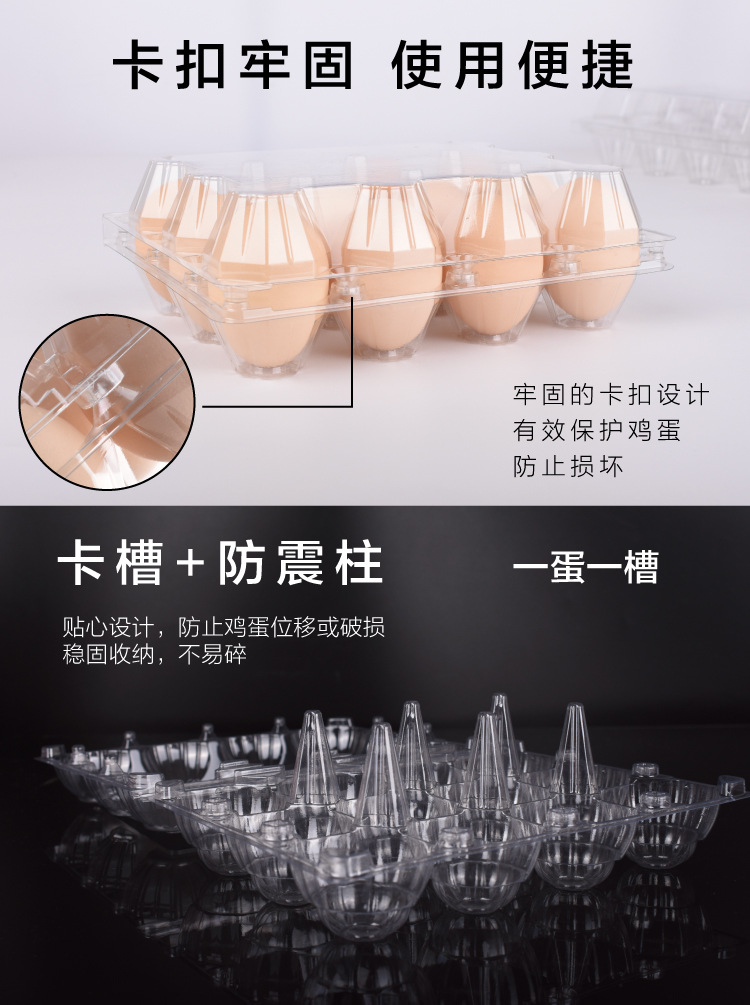 卡扣牢固 使用便捷

牢固的卡扣设计
有效保护鸡蛋
防止损坏

卡槽+防震柱

一蛋一槽

贴心设计，防止鸡蛋位移或破损
稳固收纳，不易碎