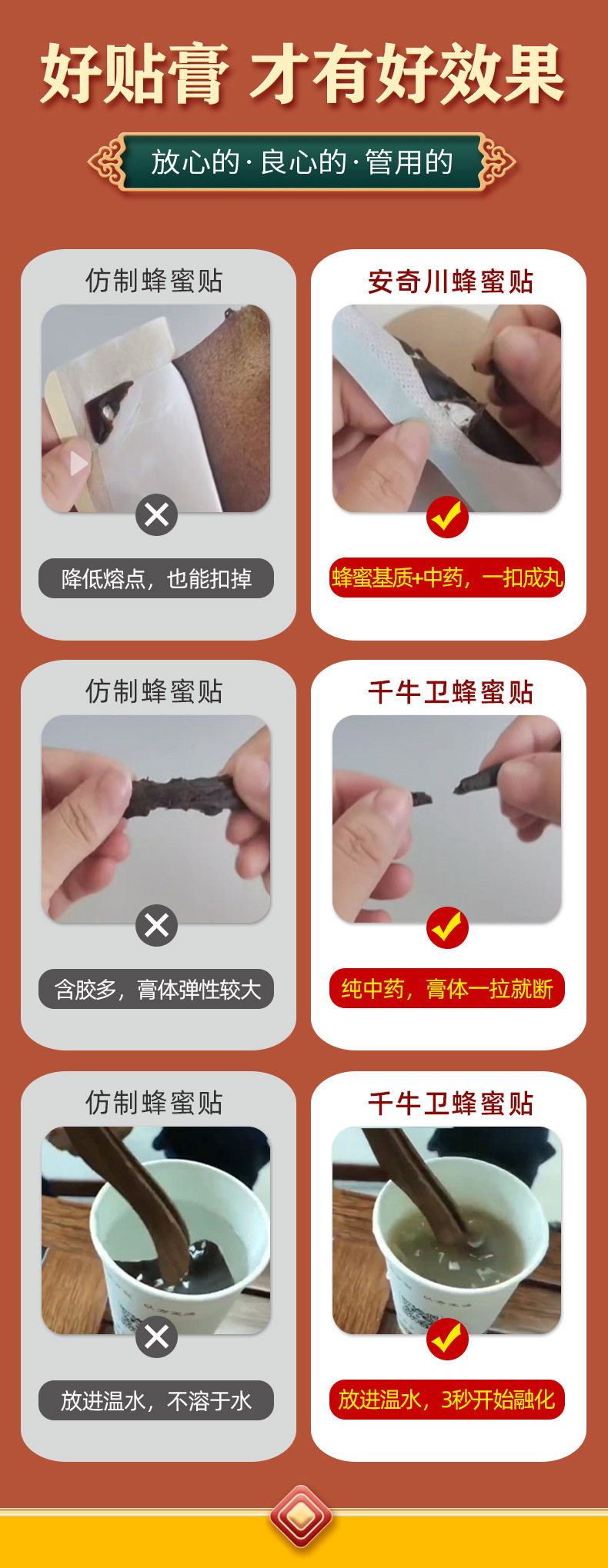 好贴膏 才有好效果

放心的·良心的·管用的

仿制蜂蜜贴

降低熔点，也能扣掉

安奇川蜂蜜贴

蜂蜜基质+中药，一扣成丸

仿制蜂蜜贴

含胶多，膏体弹性较大

千牛卫蜂蜜贴

纯中药，膏体一拉就断

仿制蜂蜜贴

放进温水，不溶于水

千牛卫蜂蜜贴

放进温水，3秒开始融化