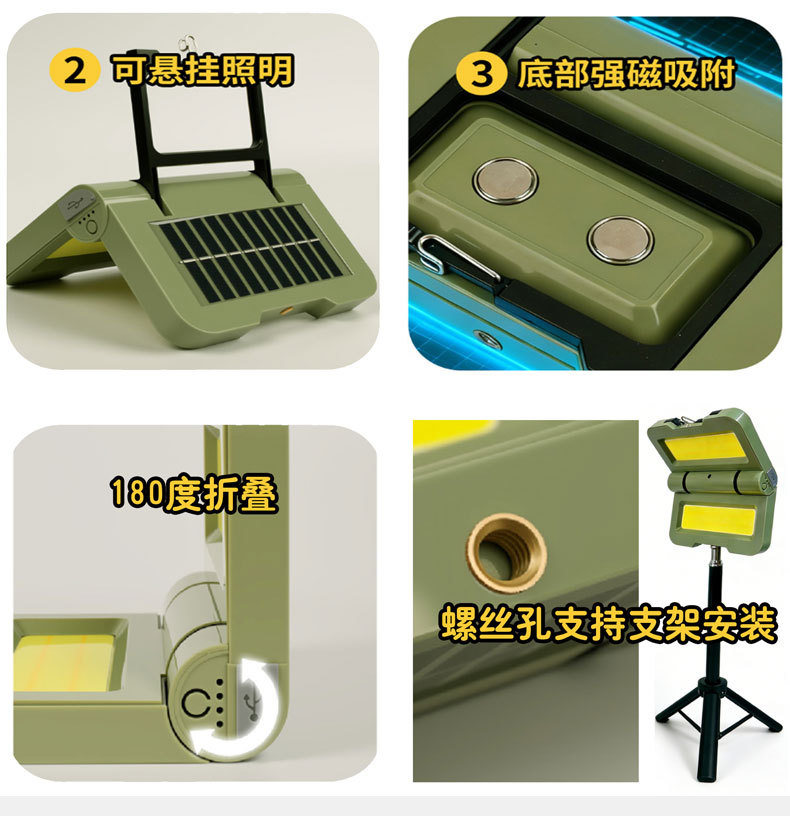 2 可悬挂照明

3 底部强磁吸附

180度折叠

螺丝孔支持支架安装