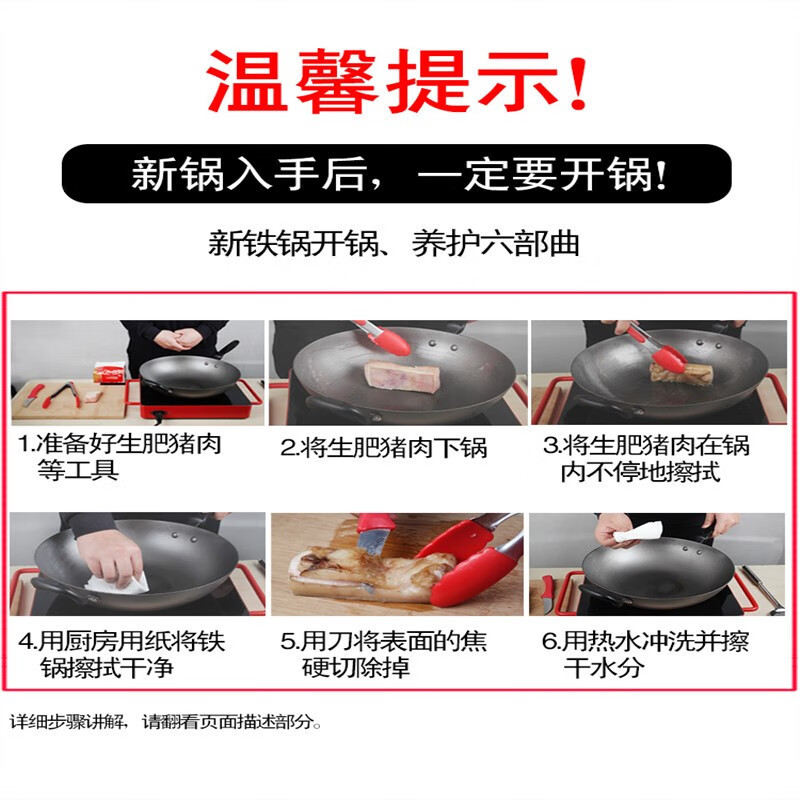 温馨提示!

新锅入手后，一定要开锅!

新铁锅开锅、养护六部曲

1.准备好生肥猪肉等工具

2.将生肥猪肉下锅

3.将生肥猪肉在锅内不停地擦拭

4.用厨房用纸将铁锅擦拭干净

5.用刀将表面的焦硬切除掉

6.用热水冲洗并擦干水分

详细步骤讲解，请翻看页面描述部分。