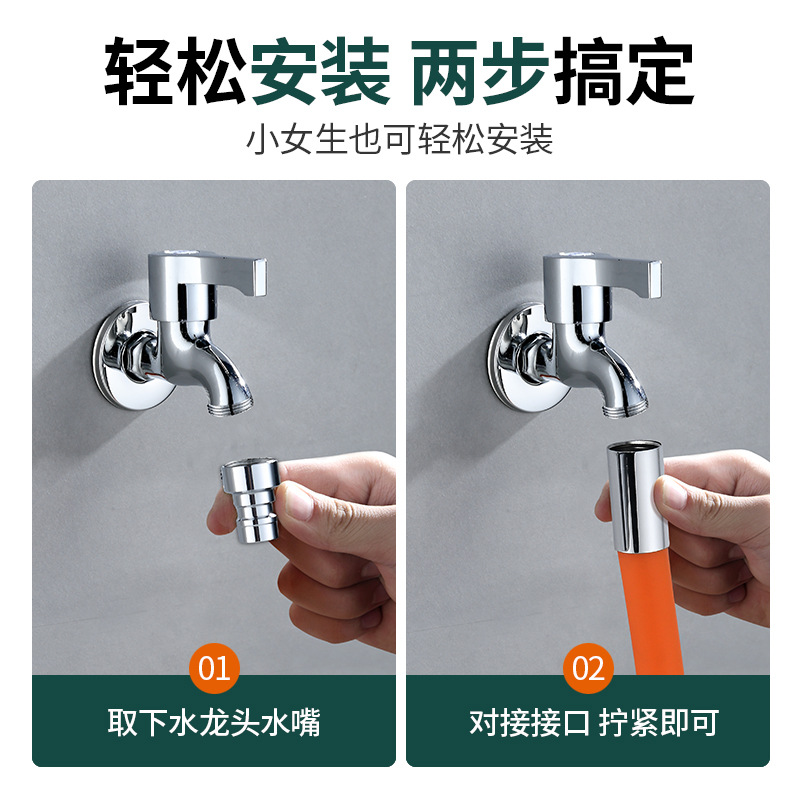 轻松安装 两步搞定
小女生也可轻松安装

01
取下水龙头水嘴

02
对接接口 拧紧即可