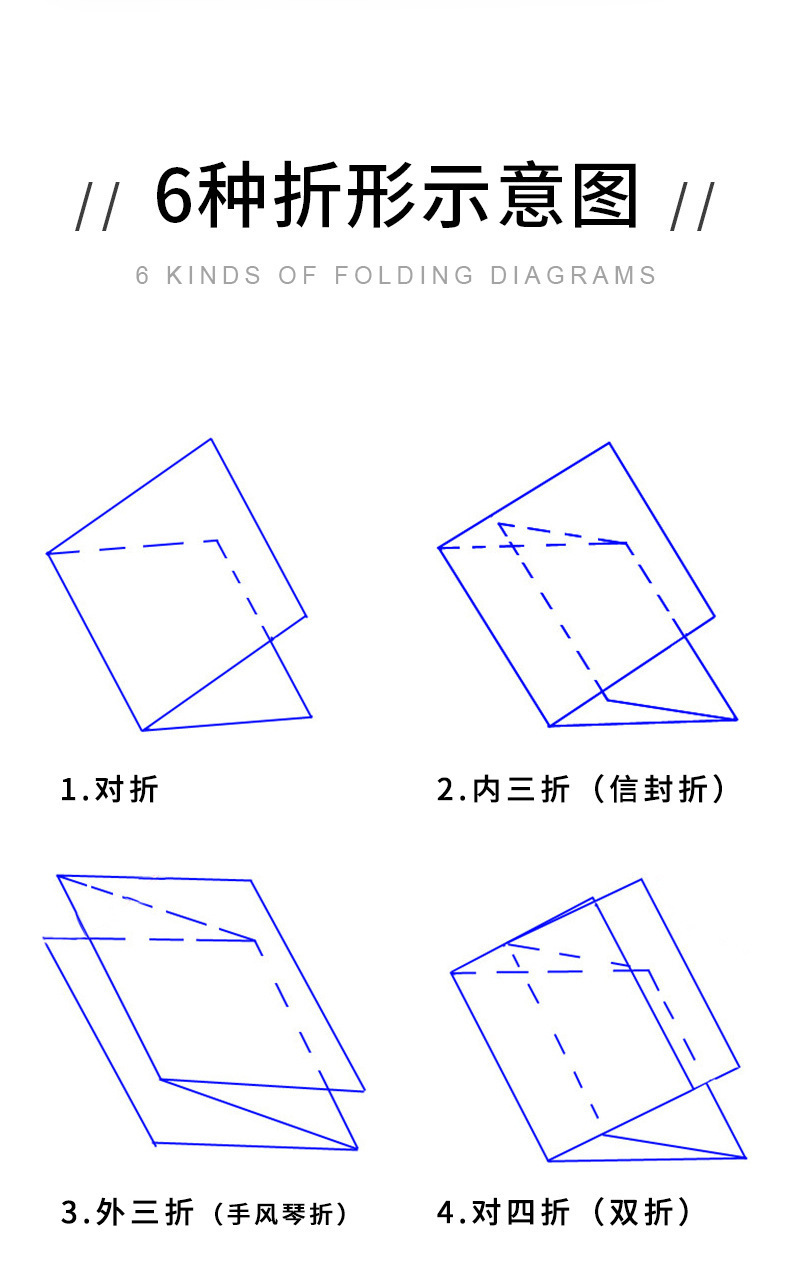 // 6种折形示意图 //

6 KINDS OF FOLDING DIAGRAMS

1.对折

2.内三折（信封折）

3.外三折（手风琴折）

4.对四折（双折）