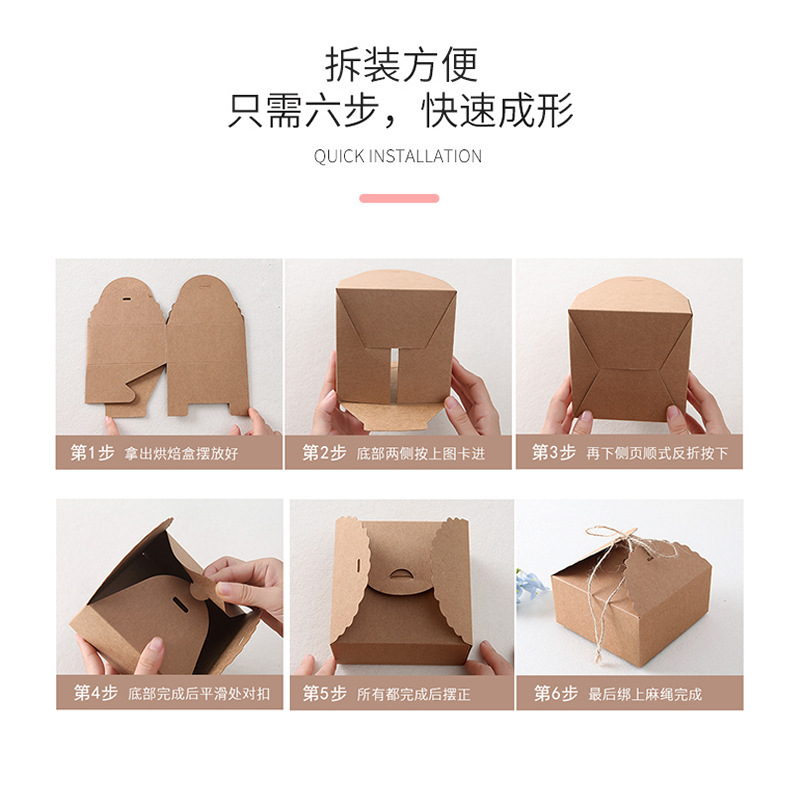 拆装方便
只需六步，快速成形
QUICK INSTALLATION

第1步 拿出烘焙盒摆放好

第2步 底部两侧按上图卡进

第3步 再下侧页顺式反折按下

第4步 底部完成后平滑处对扣

第5步 所有都完成后摆正

第6步 最后绑上麻绳完成