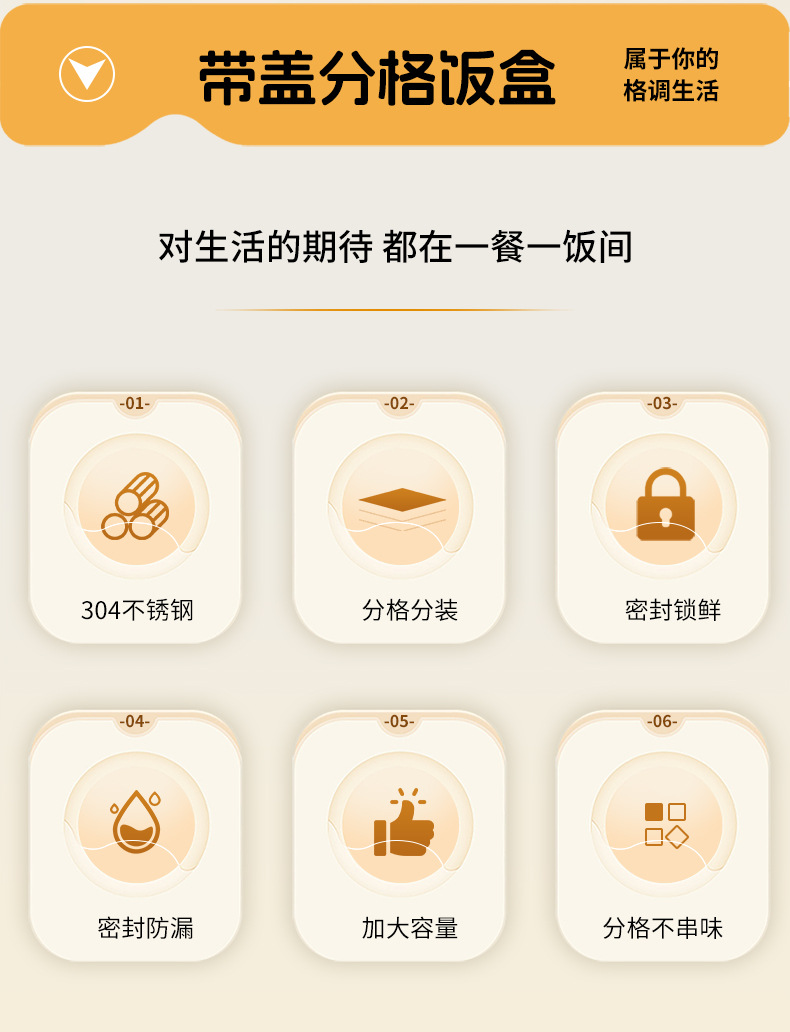 带盖分格饭盒

属于你的
格调生活

对生活的期待 都在一餐一饭间

-01-

304不锈钢

-02-

分格分装

-03-

密封锁鲜

-04-

密封防漏

-05-

加大容量

-06-

分格不串味