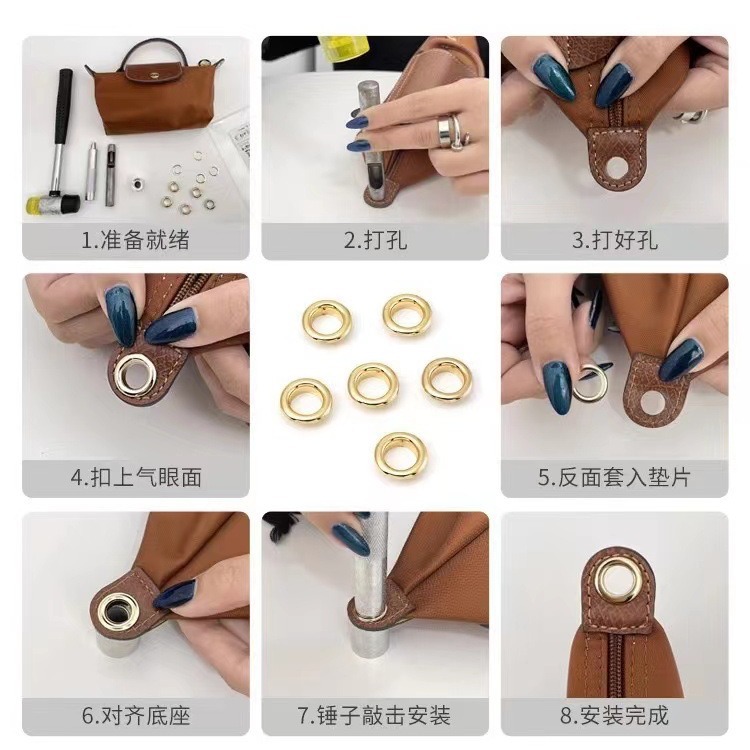 1.准备就绪

2.打孔

3.打好孔

4.扣上气眼面

5.反面套入垫片

6.对齐底座

7.锤子敲击安装

8.安装完成