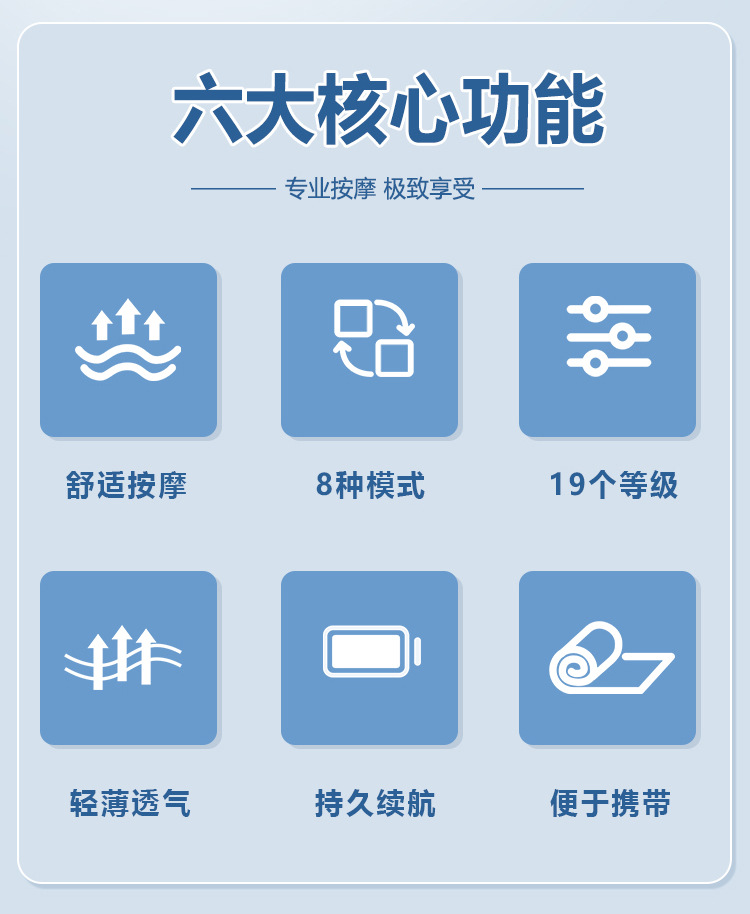 六大核心功能

专业按摩 极致享受

舒适按摩

8种模式

19个等级

轻薄透气

持久续航

便于携带