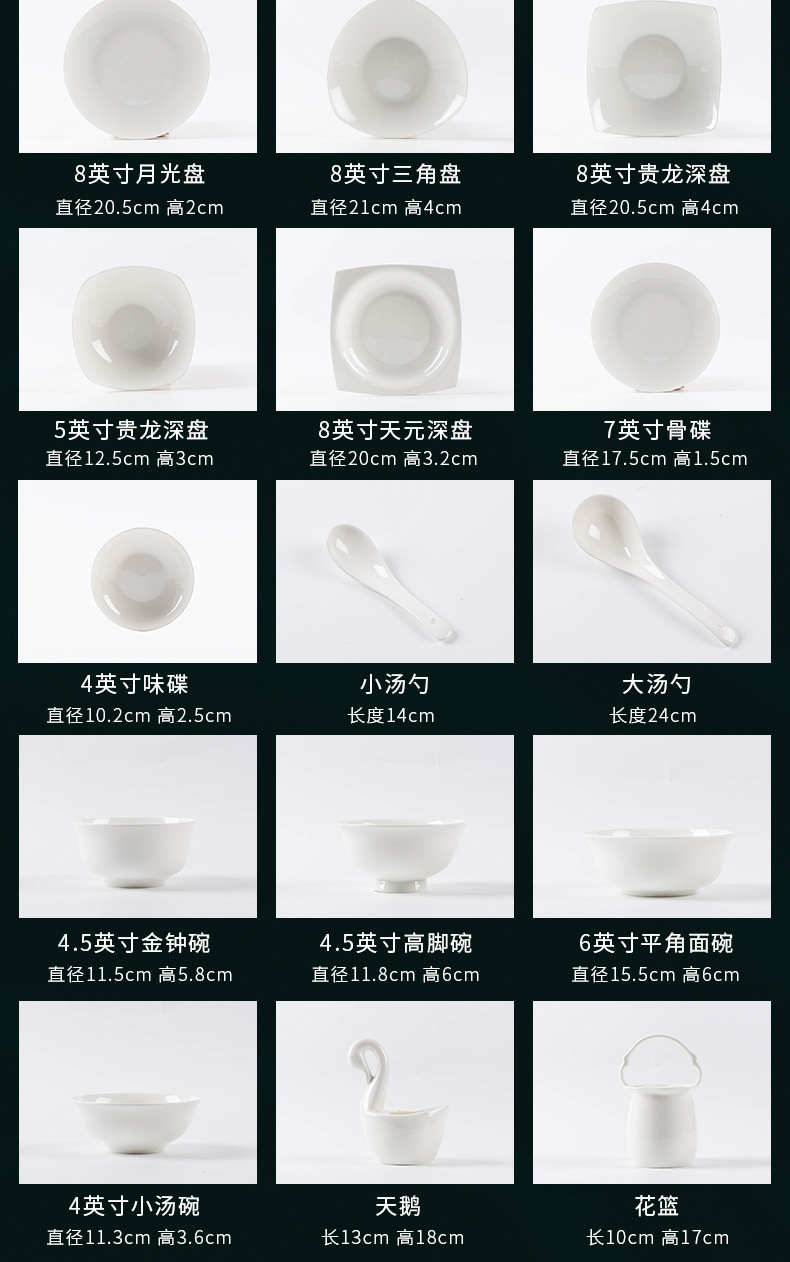 8英寸月光盘
直径20.5cm 高2cm

8英寸三角盘
直径21cm 高4cm

8英寸贵龙深盘
直径20.5cm 高4cm

5英寸贵龙深盘
直径12.5cm 高3cm

8英寸天元深盘
直径20cm 高3.2cm

7英寸骨碟
直径17.5cm 高1.5cm

4英寸味碟
直径10.2cm 高2.5cm

小汤勺
长度14cm

大汤勺
长度24cm

4.5英寸金钟碗
直径11.5cm 高5.8cm

4.5英寸高脚碗
直径11.8cm 高6cm

6英寸平角面碗
直径15.5cm 高6cm

4英寸小汤碗
直径11.3cm 高3.6cm

天鹅
长13cm 高18cm

花篮
长10cm 高17cm