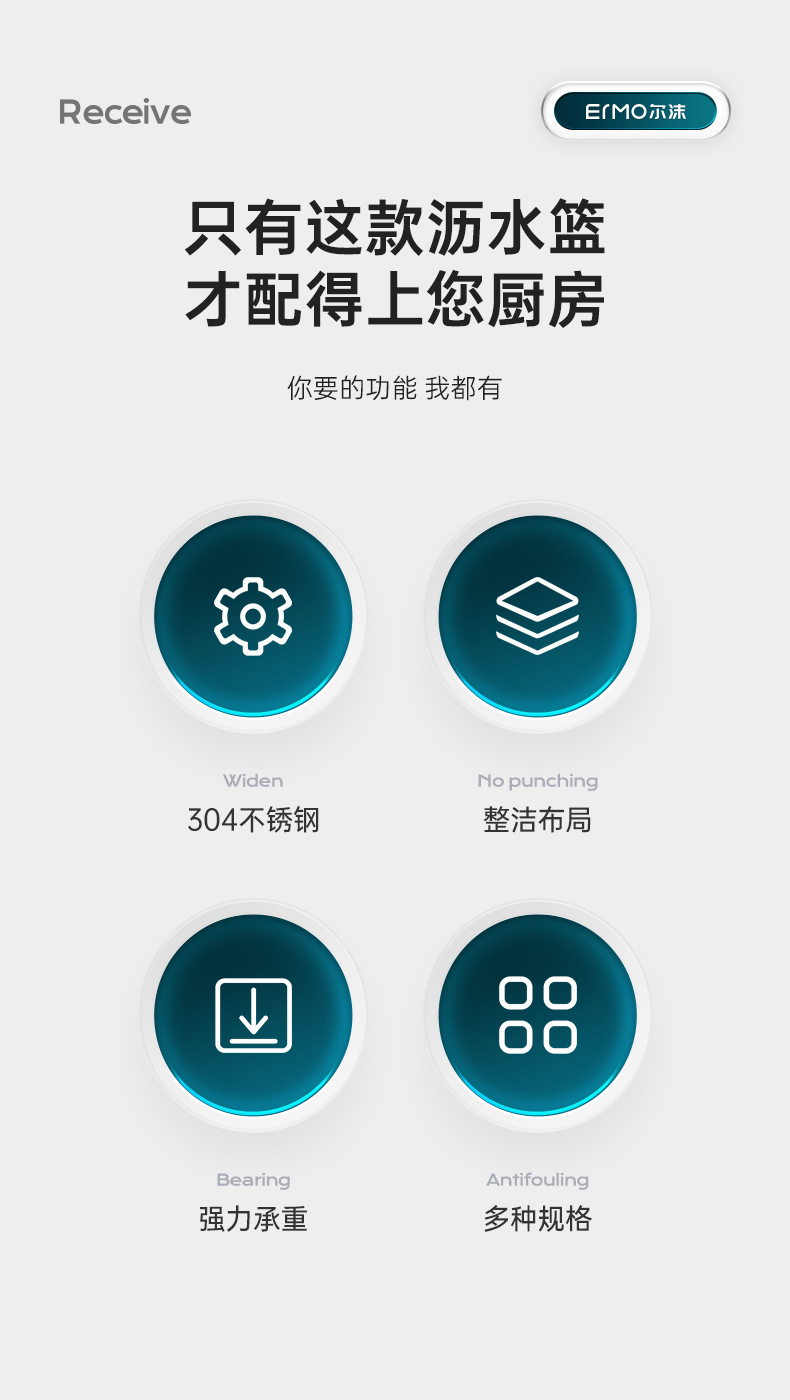 Receive

ErMO尔沫

只有这款沥水篮
才配得上您厨房

你要的功能 我都有

Widen
304不锈钢

No punching
整洁布局

Bearing
强力承重

Antifouling
多种规格