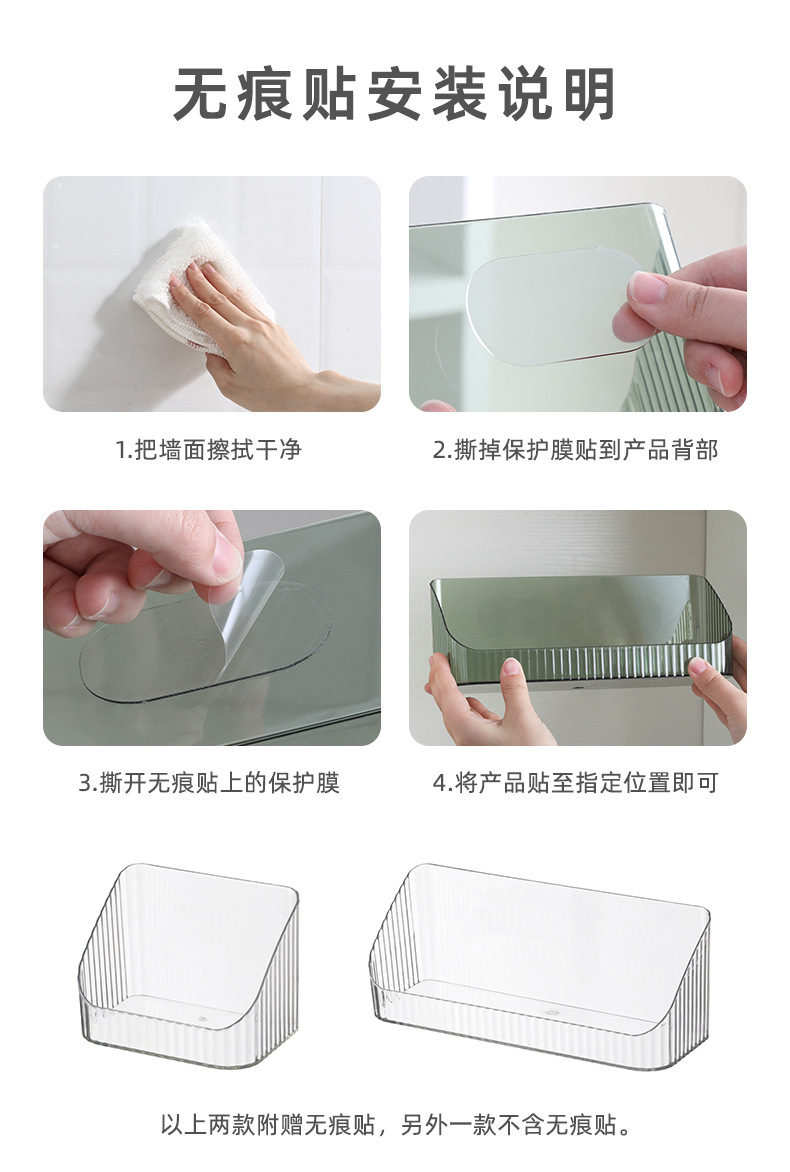 无痕贴安装说明

1.把墙面擦拭干净

2.撕掉保护膜贴到产品背部

3.撕开无痕贴上的保护膜

4.将产品贴至指定位置即可

以上两款附赠无痕贴，另外一款不含无痕贴。