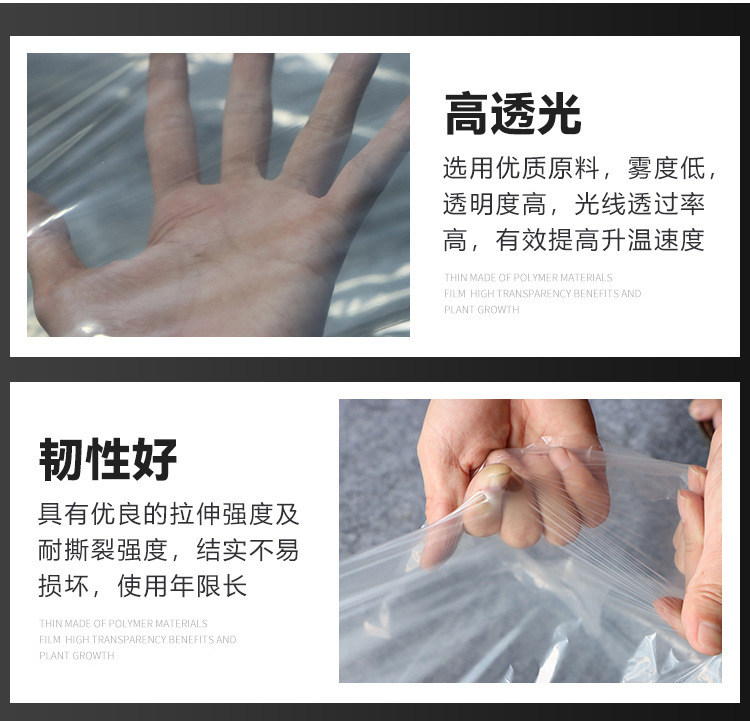 高透光

选用优质原料，雾度低，透明度高，光线透过率高，有效提高升温速度

THIN MADE OF POLYMER MATERIALS FILM HIGH TRANSPARENCY BENEFITS AND PLANT GROWTH

韧性好

具有优良的拉伸强度及耐撕裂强度，结实不易损坏，使用年限长

THIN MADE OF POLYMER MATERIALS FILM HIGH TRANSPARENCY BENEFITS AND PLANT GROWTH