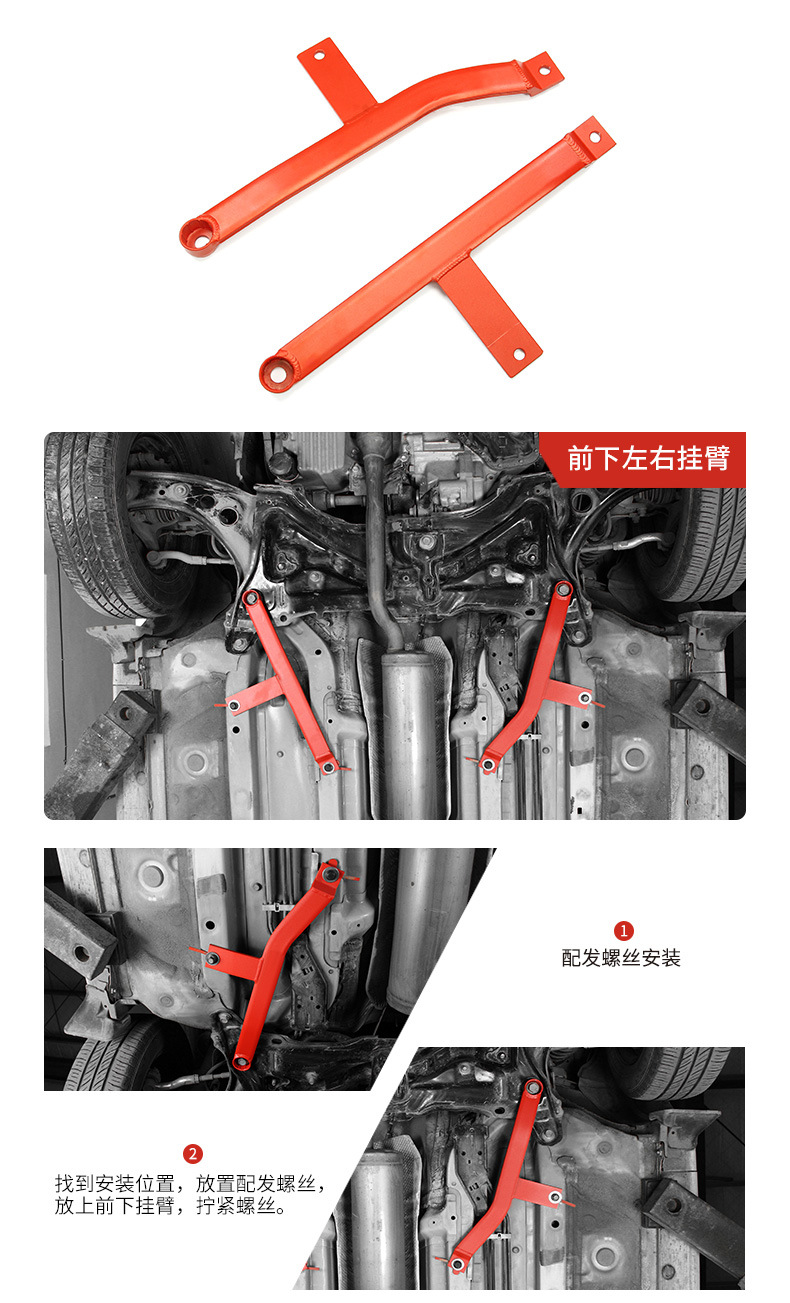 前下左右挂臂

1
配发螺丝安装

2
找到安装位置，放置配发螺丝，放上前下挂臂，拧紧螺丝。