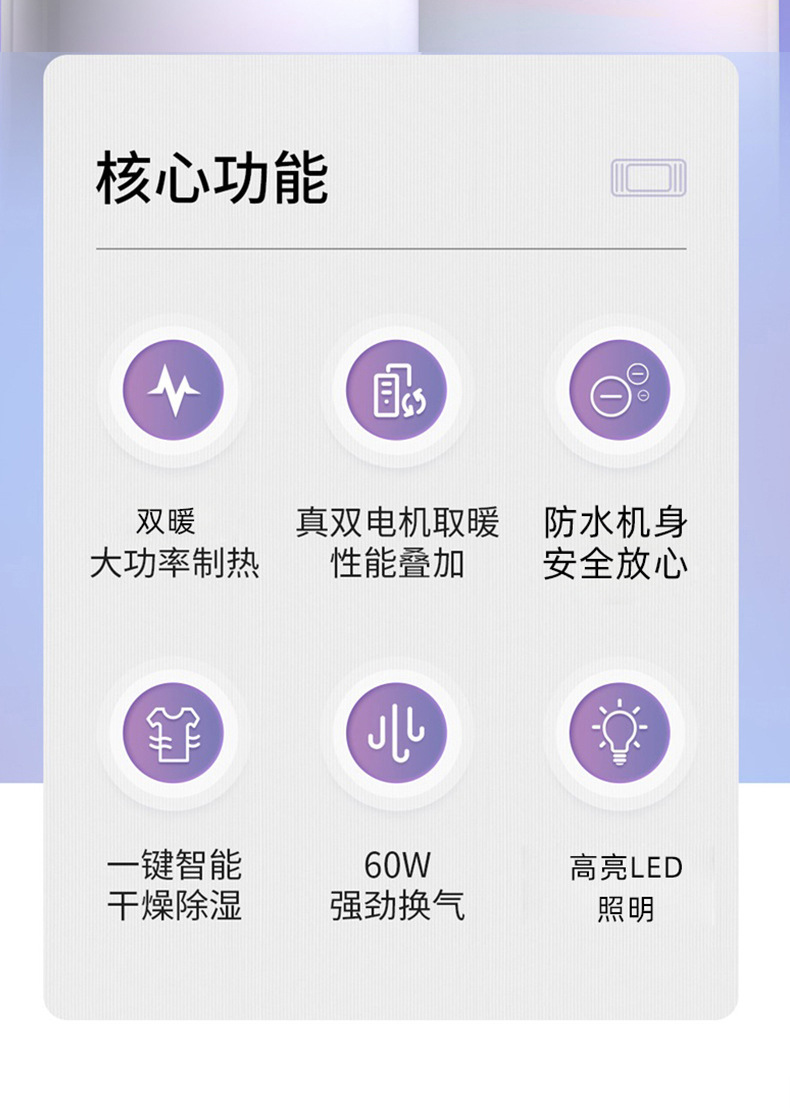 核心功能

双暖
大功率制热

真双电机取暖
性能叠加

防水机身
安全放心

一键智能
干燥除湿

60W
强劲换气

高亮LED
照明