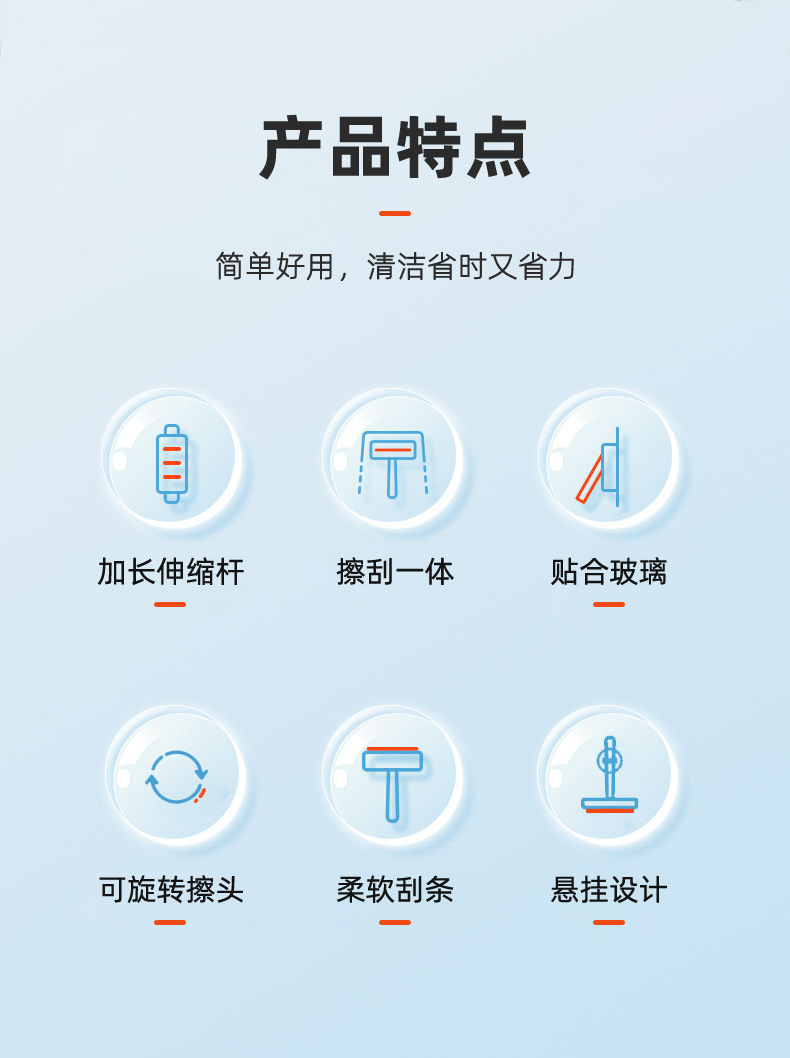 产品特点

简单好用，清洁省时又省力

加长伸缩杆

擦刮一体

贴合玻璃

可旋转擦头

柔软刮条

悬挂设计