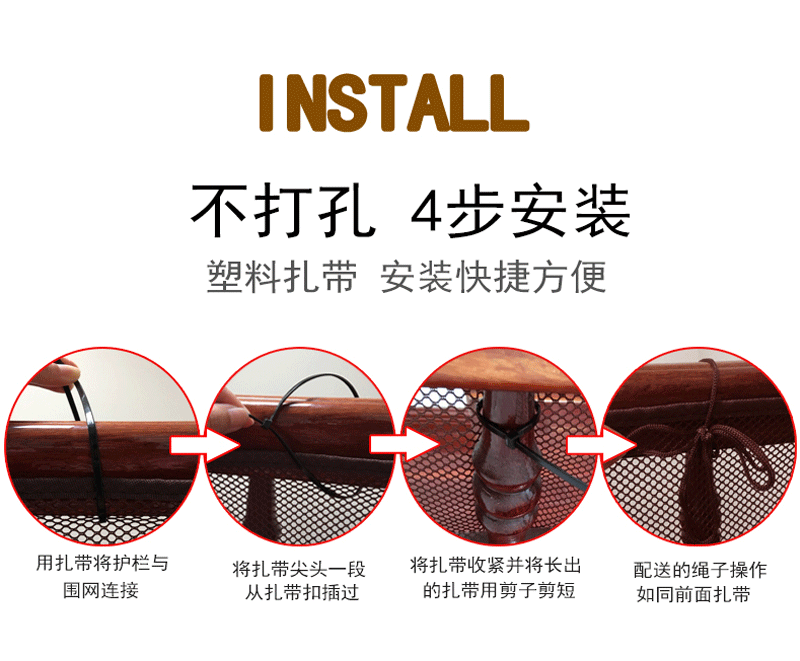 INSTALL

不打孔 4步安装

塑料扎带 安装快捷方便

用扎带将护栏与围网连接

将扎带尖头一段从扎带扣插过

将扎带收紧并将长出的扎带用剪子剪短

配送的绳子操作如同前面扎带